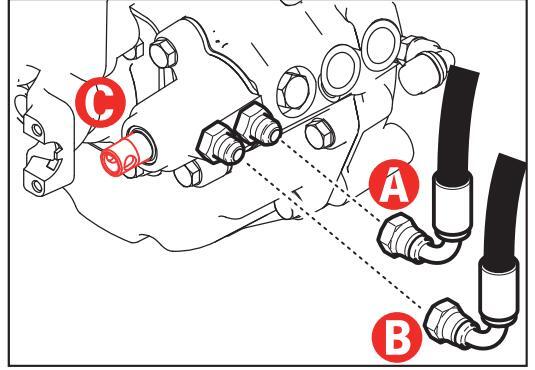 C
A
B