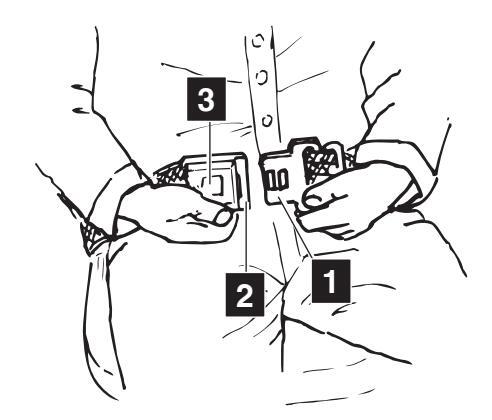 3
2
1