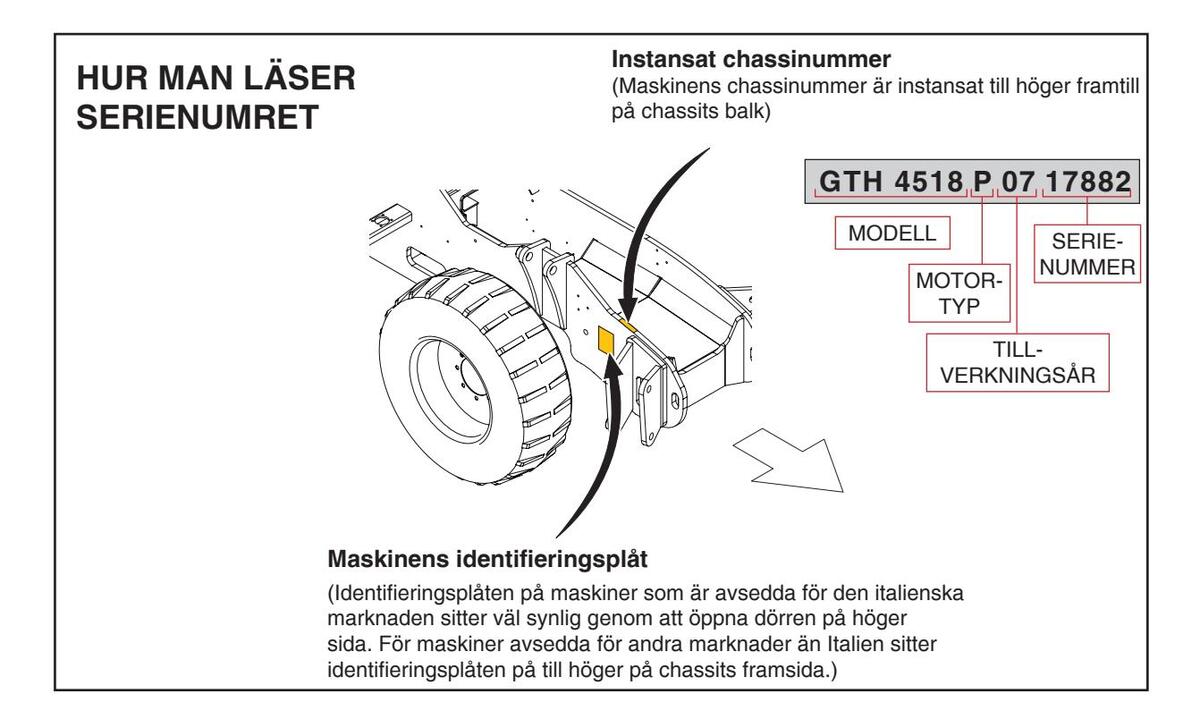 HUR MAN LÄSER SERIENUMRET

Instansat chassinummer
(Maskinens chassinummer är instansat till höger framtill på chassits balk)

GTH 4518 P 07 17882

MODELL

MOTOR-TYP

TILL-VERKNINGSÅR

SERIE-NUMMER

Maskinens identifieringsplåt
(Identifieringsplåten på maskiner som är avsedda för den italienska marknaden sitter väl synlig genom att öppna dörren på höger sida. För maskiner avsedda för andra marknader än Italien sitter identifieringsplåten på till höger på chassits framsida.)