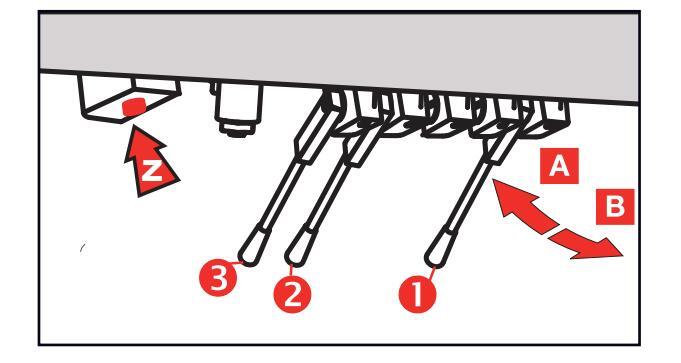 Z
A
B
3
2
1