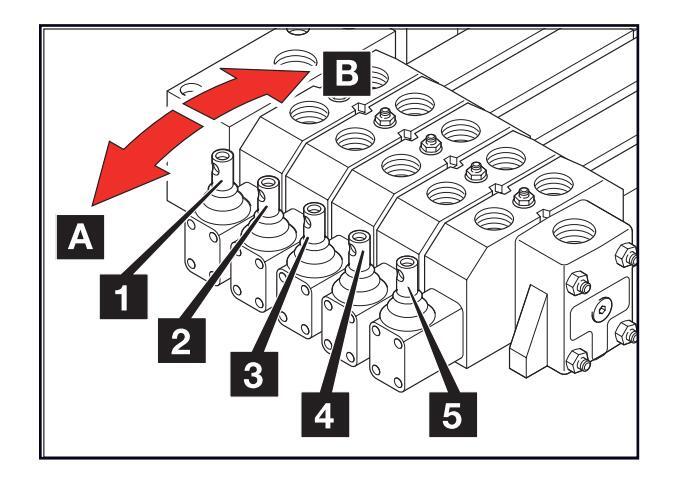 B
A
1
2
3
4
5