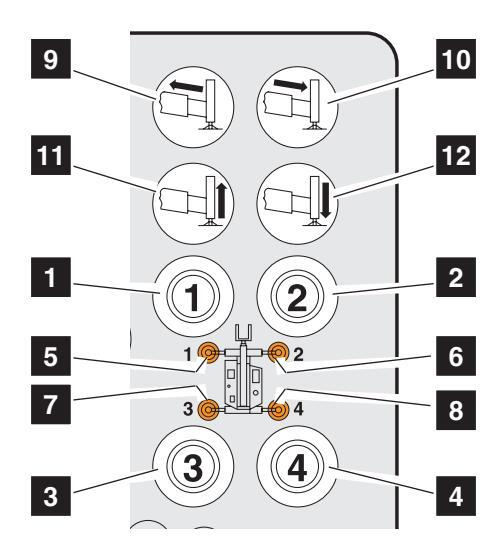 9
10
11
12
1
1
2
2
5
1
2
6
7
3
4
8
3
3
4
4