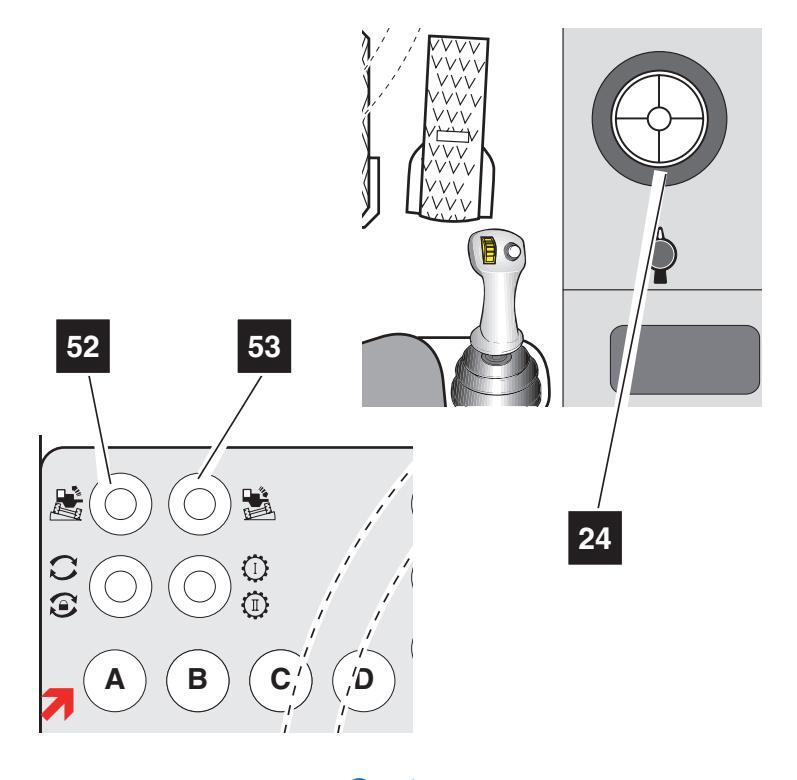 52
53
24
I
II
A
B
C
D