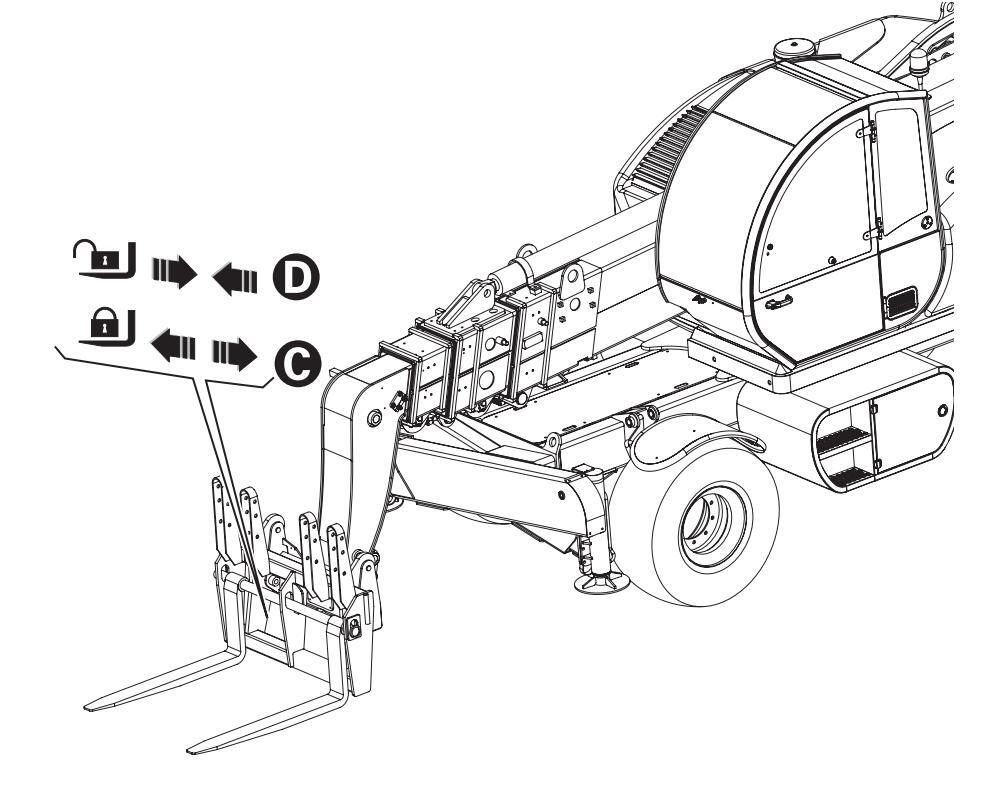 D
C