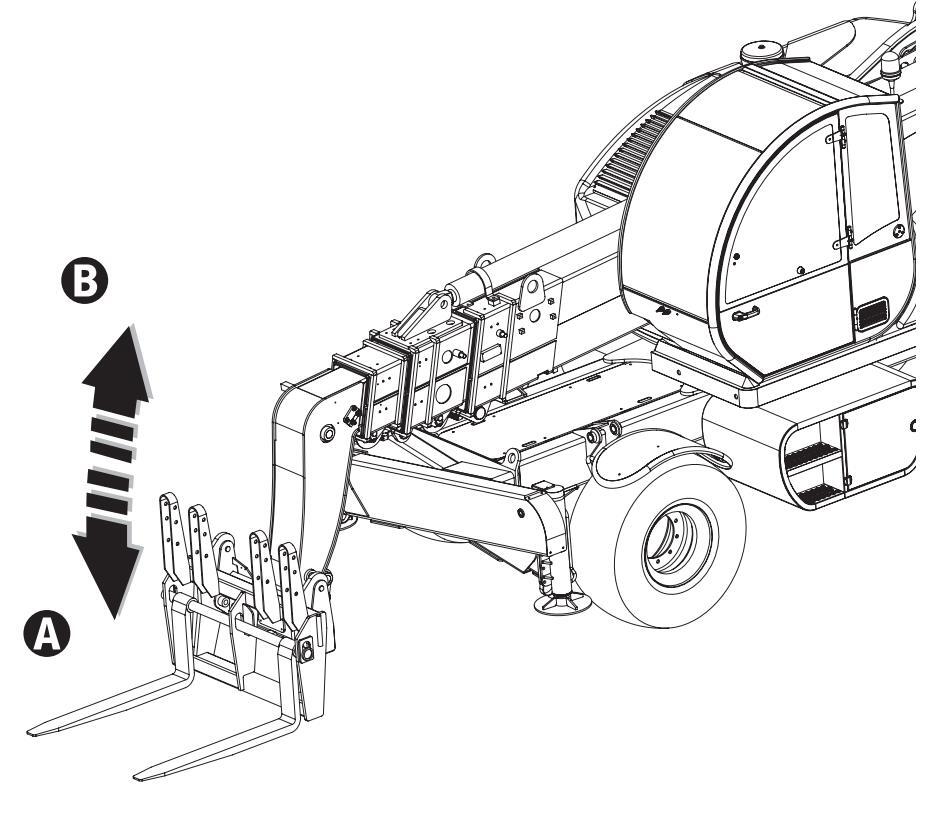 B
A