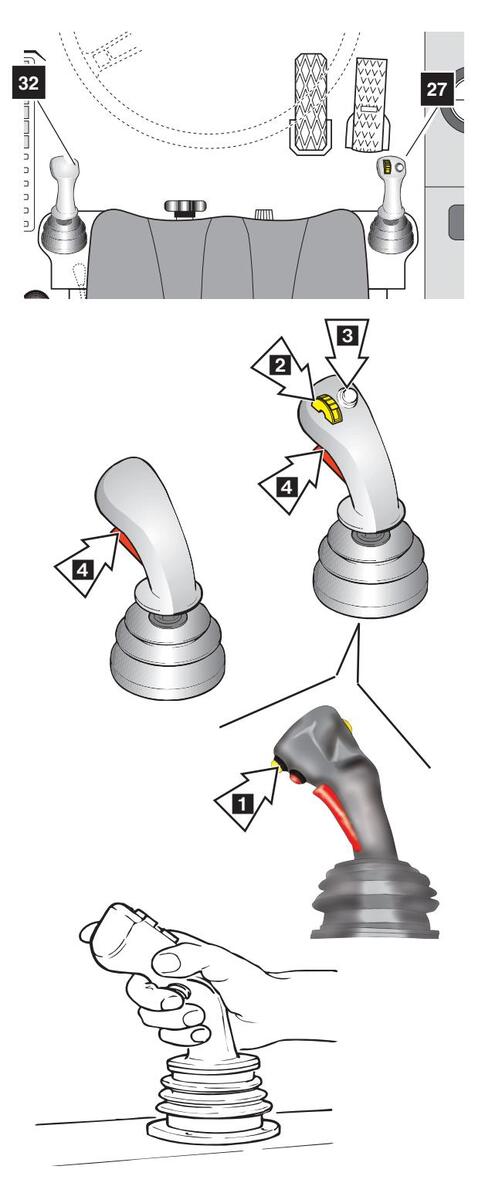 32
27
3
2
4
4
1