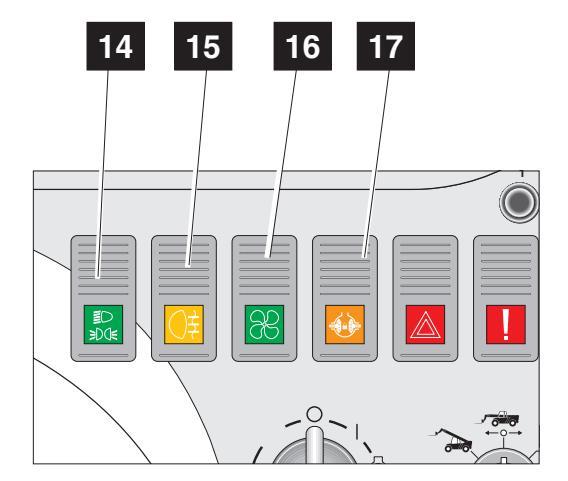 14
15
16
17
!