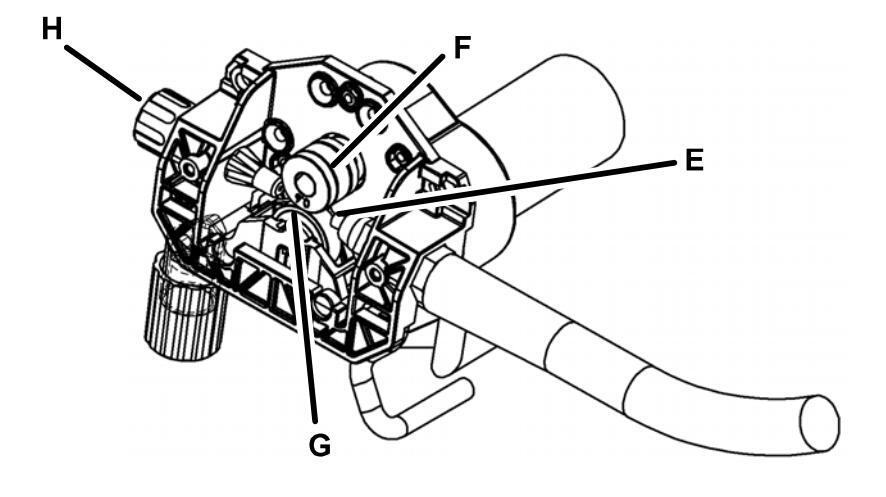 H
F
E
G