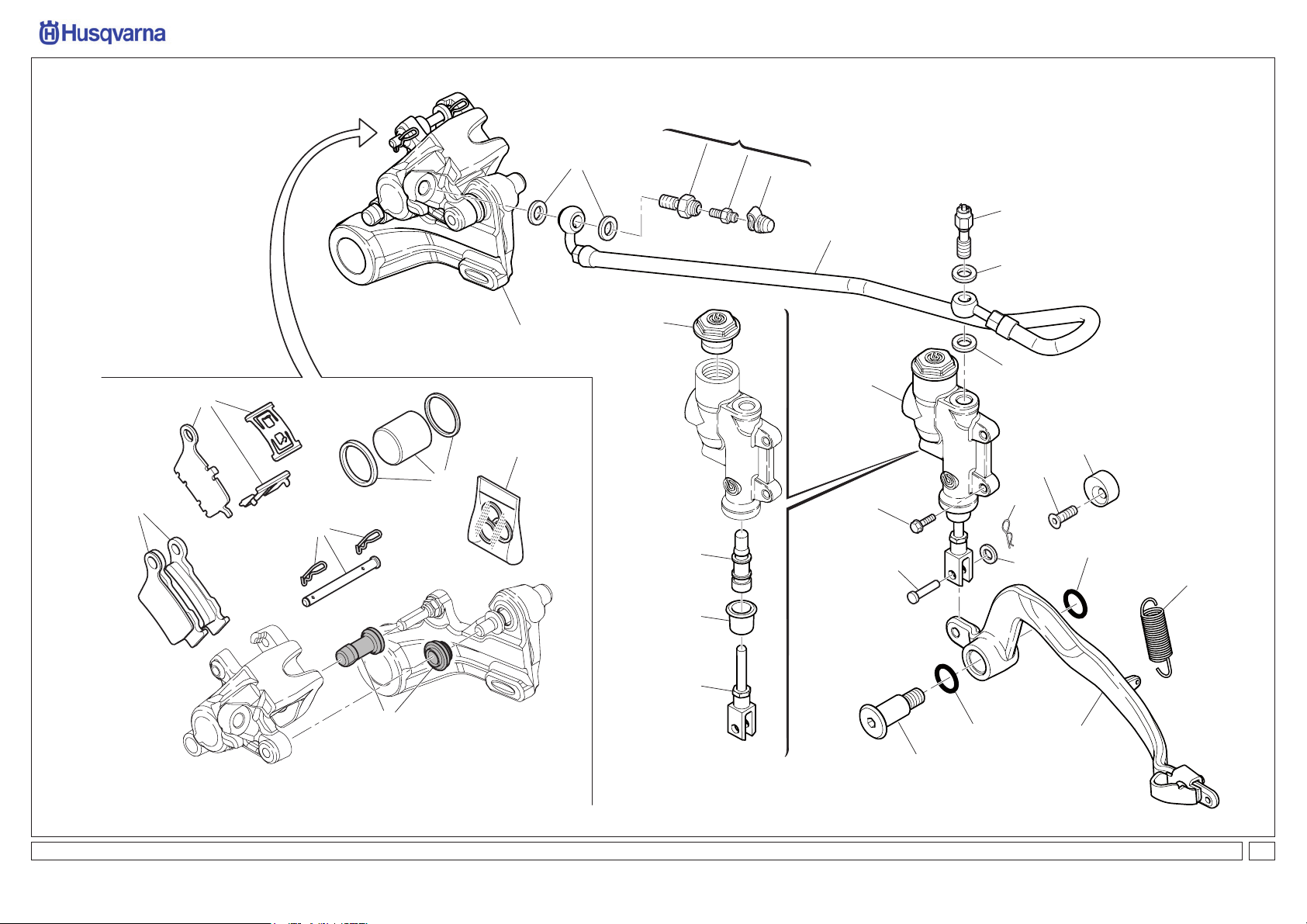 Husqvarna