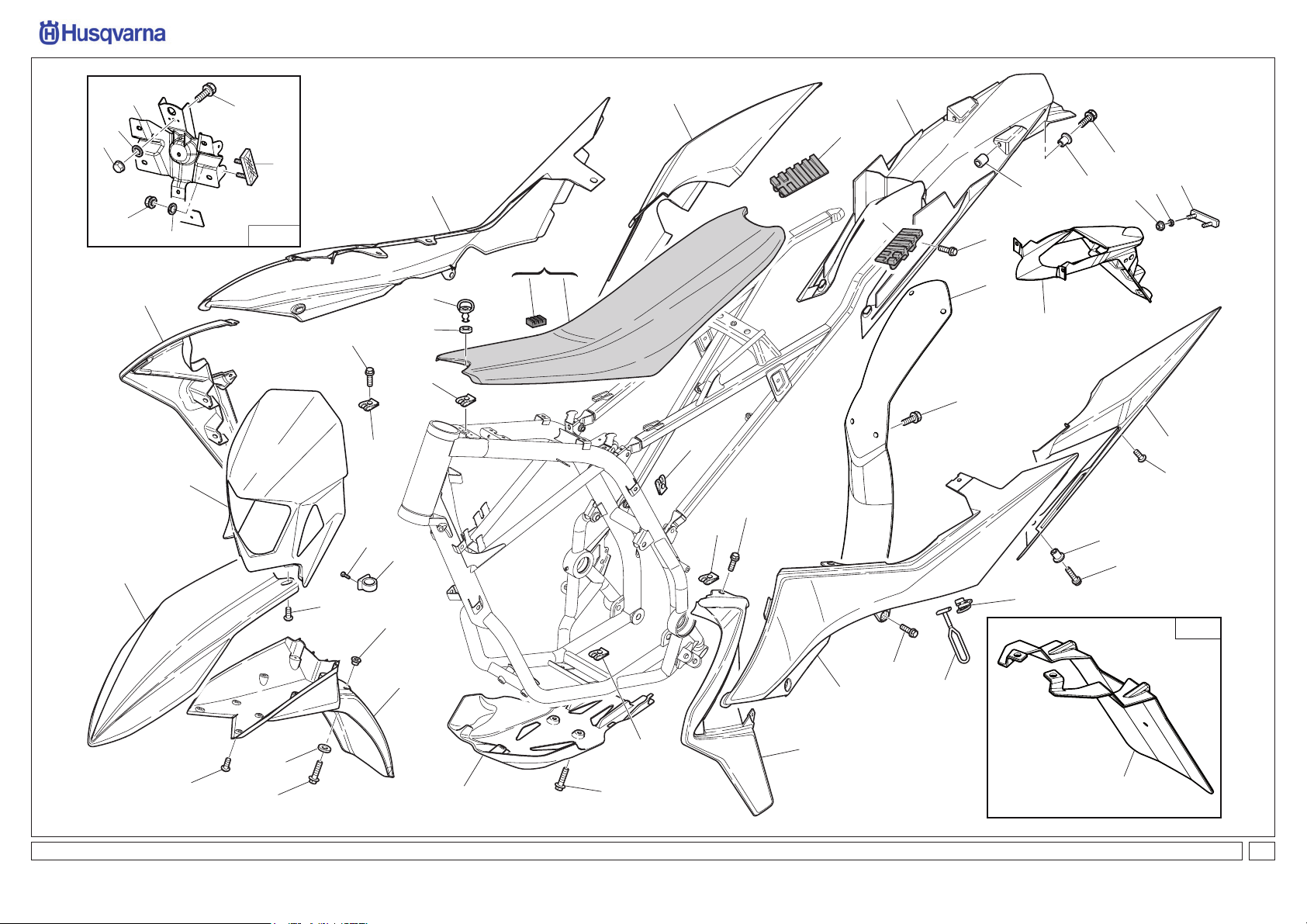 Husqvarna