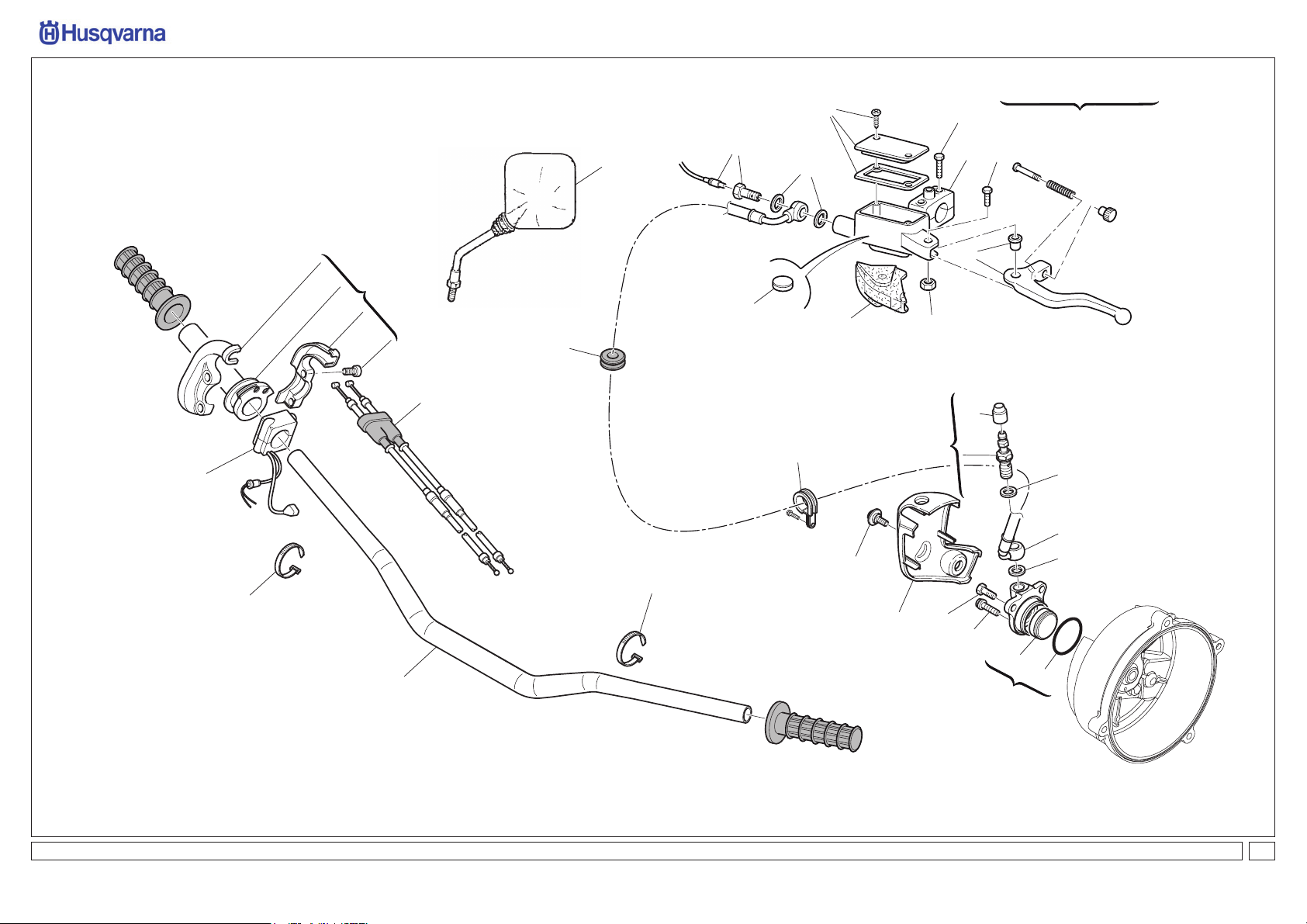 Husqvarna