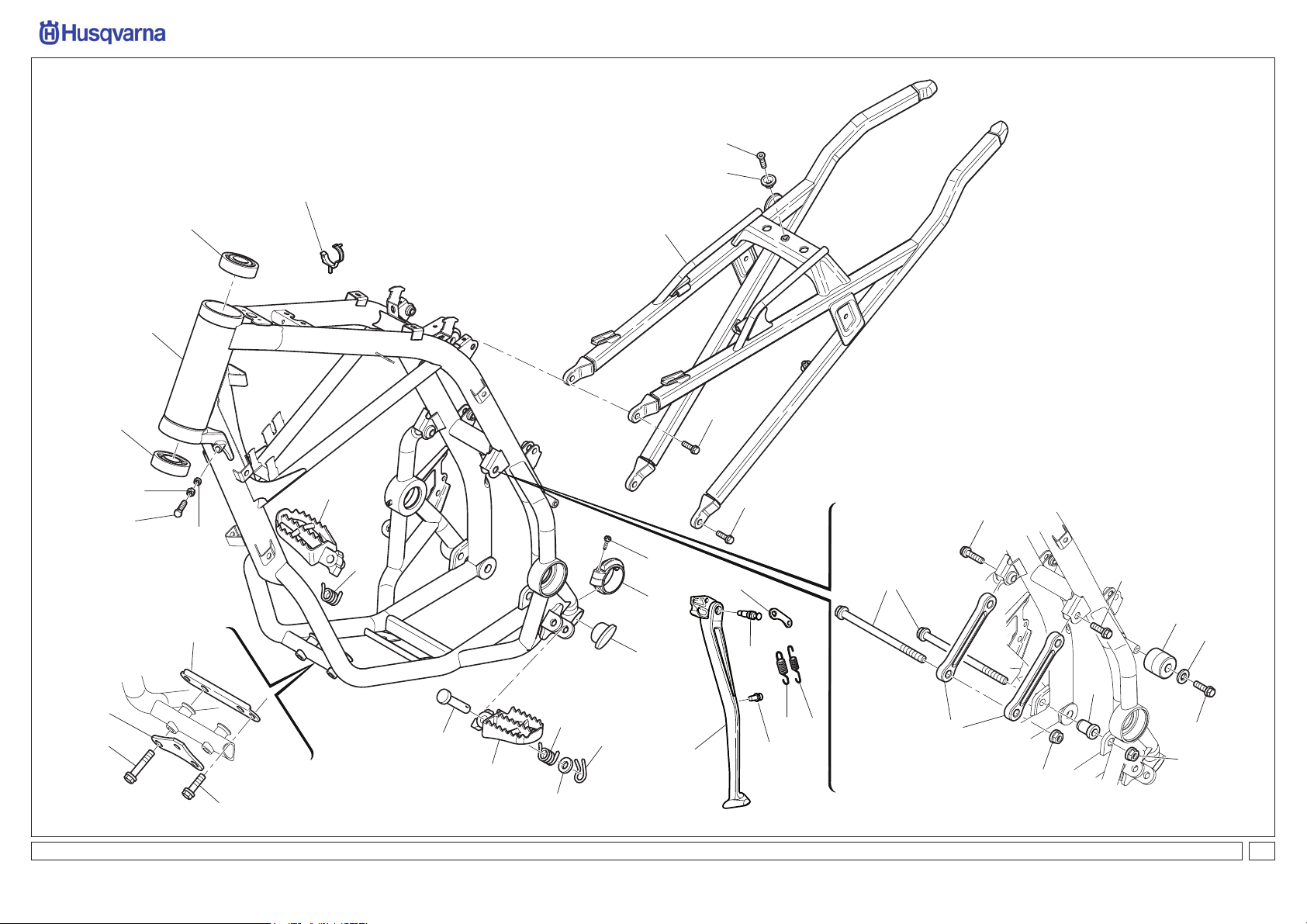 Husqvarna