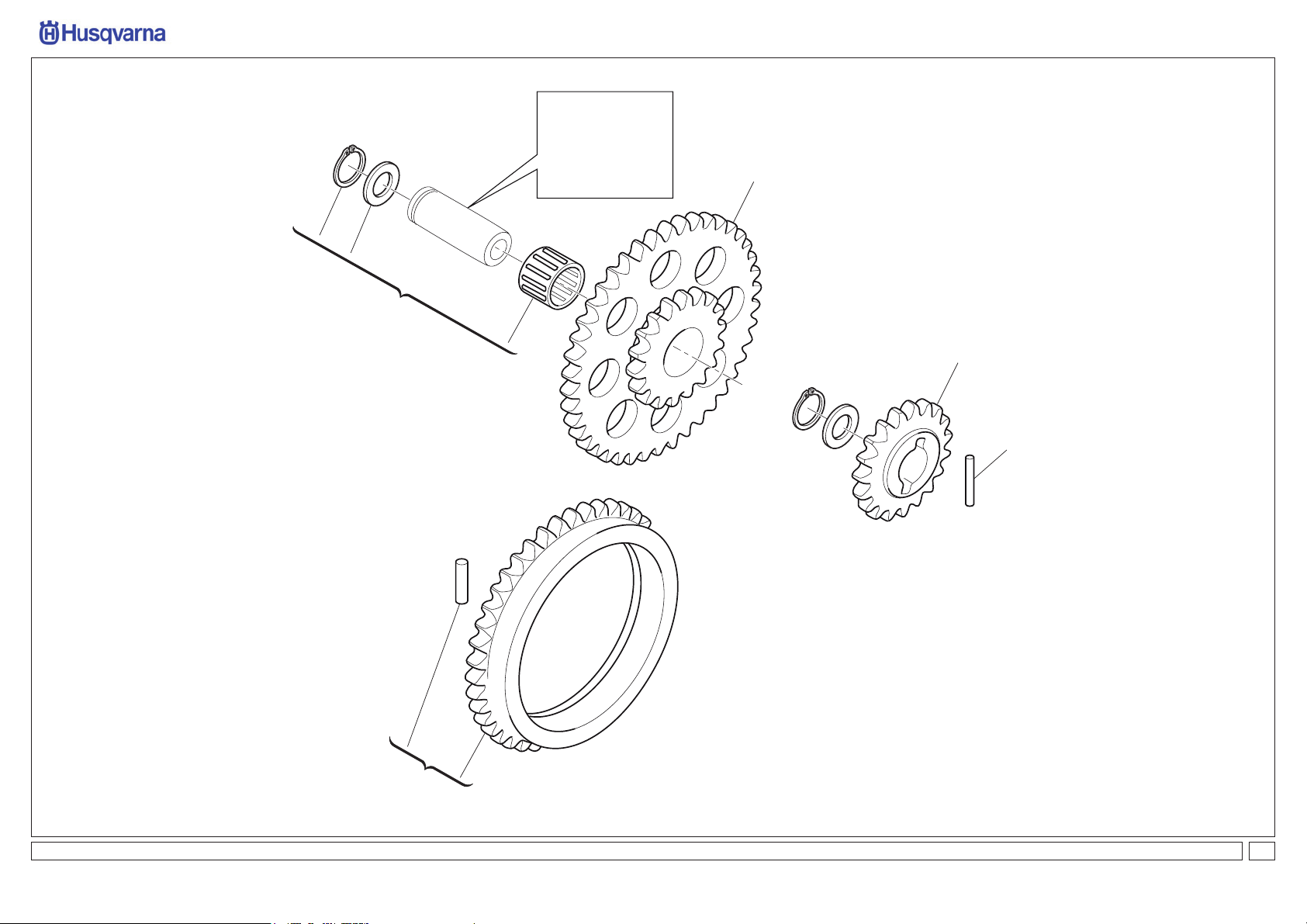 Husqvarna