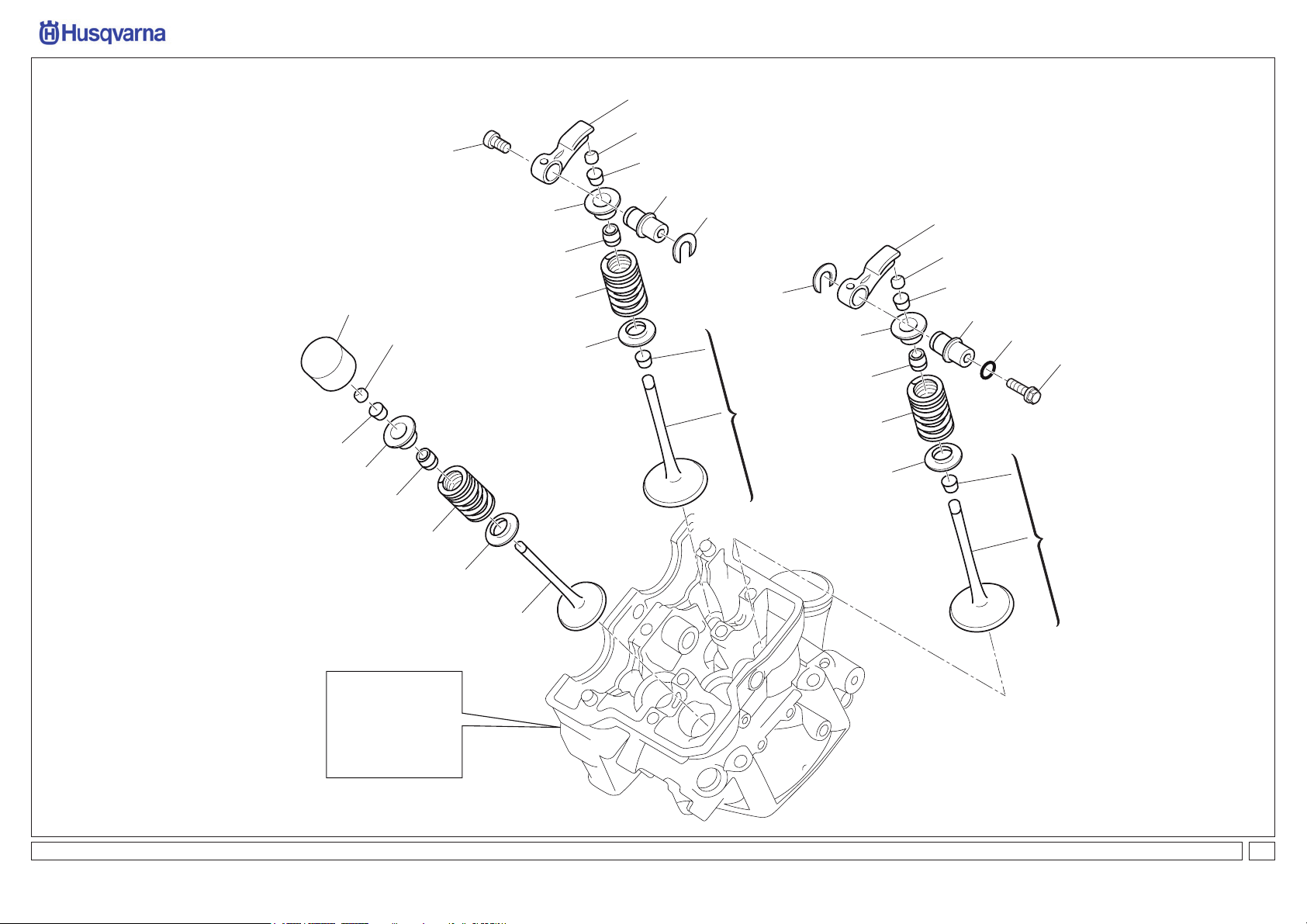 Husqvarna