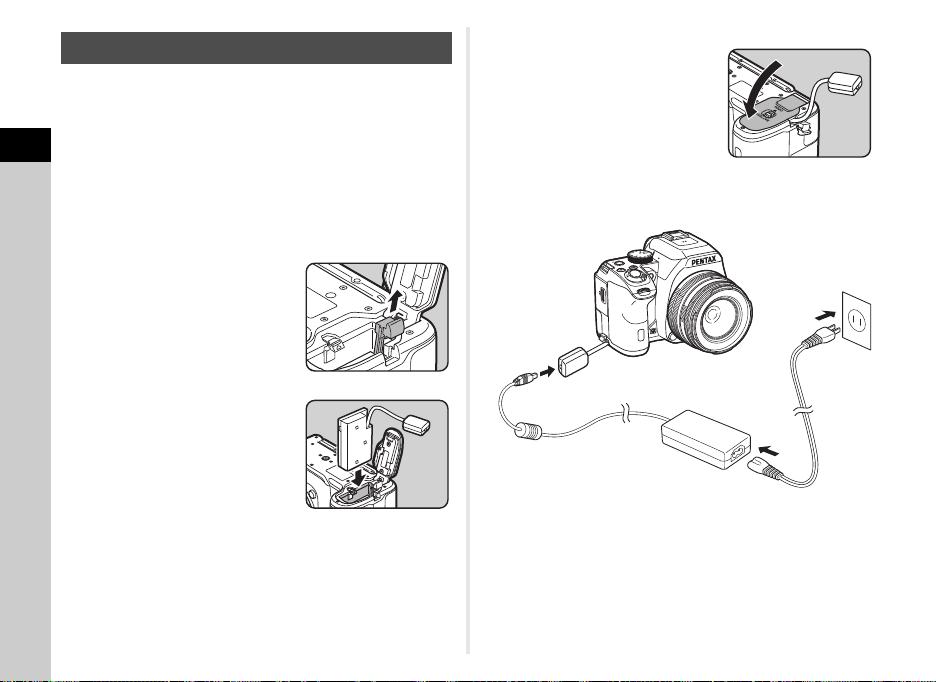 PENTAX