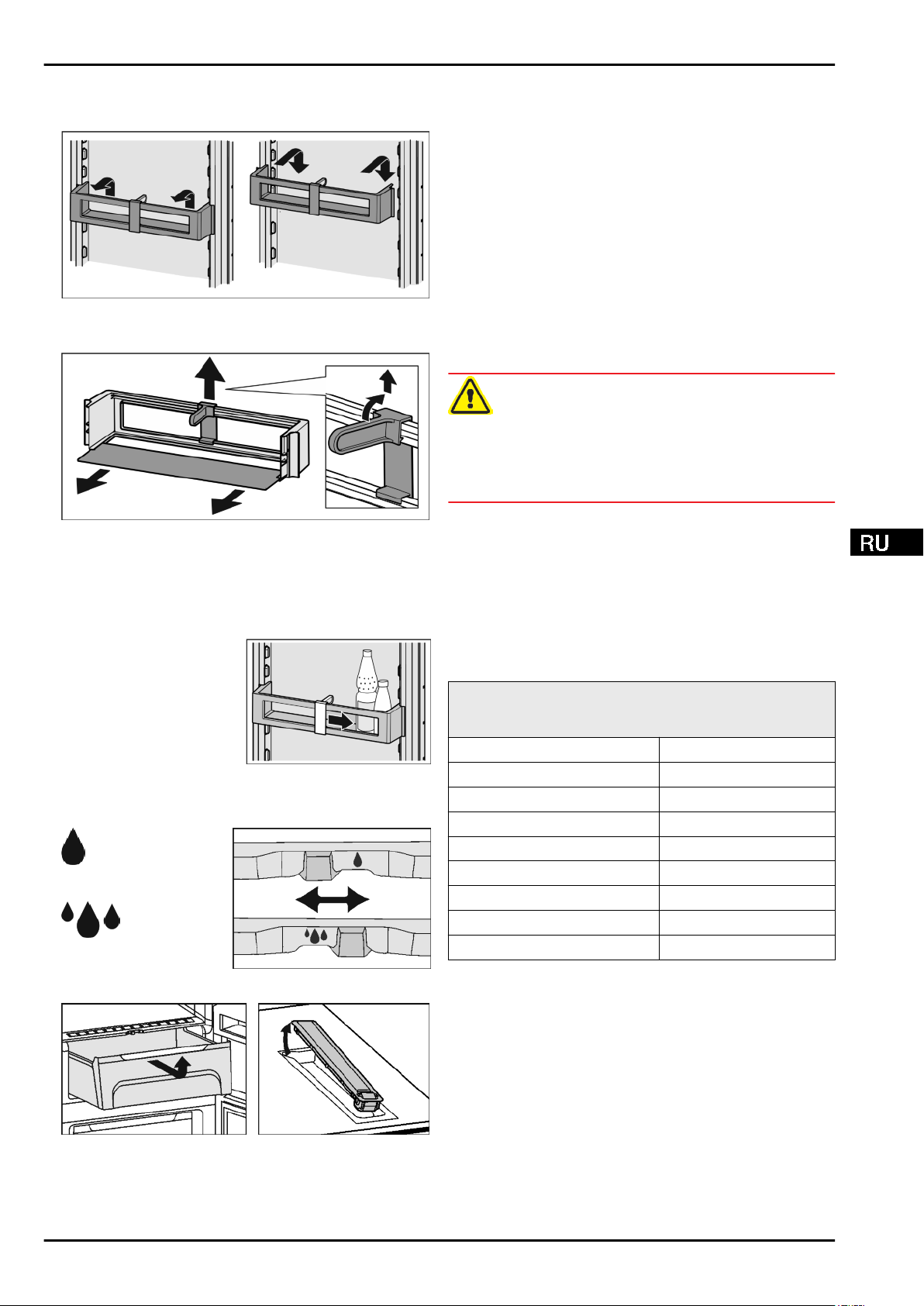 RU