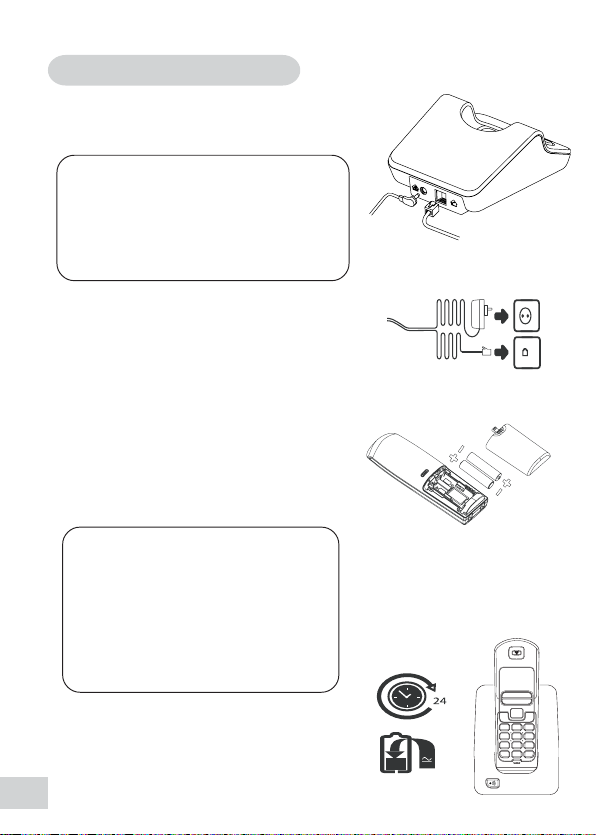 24