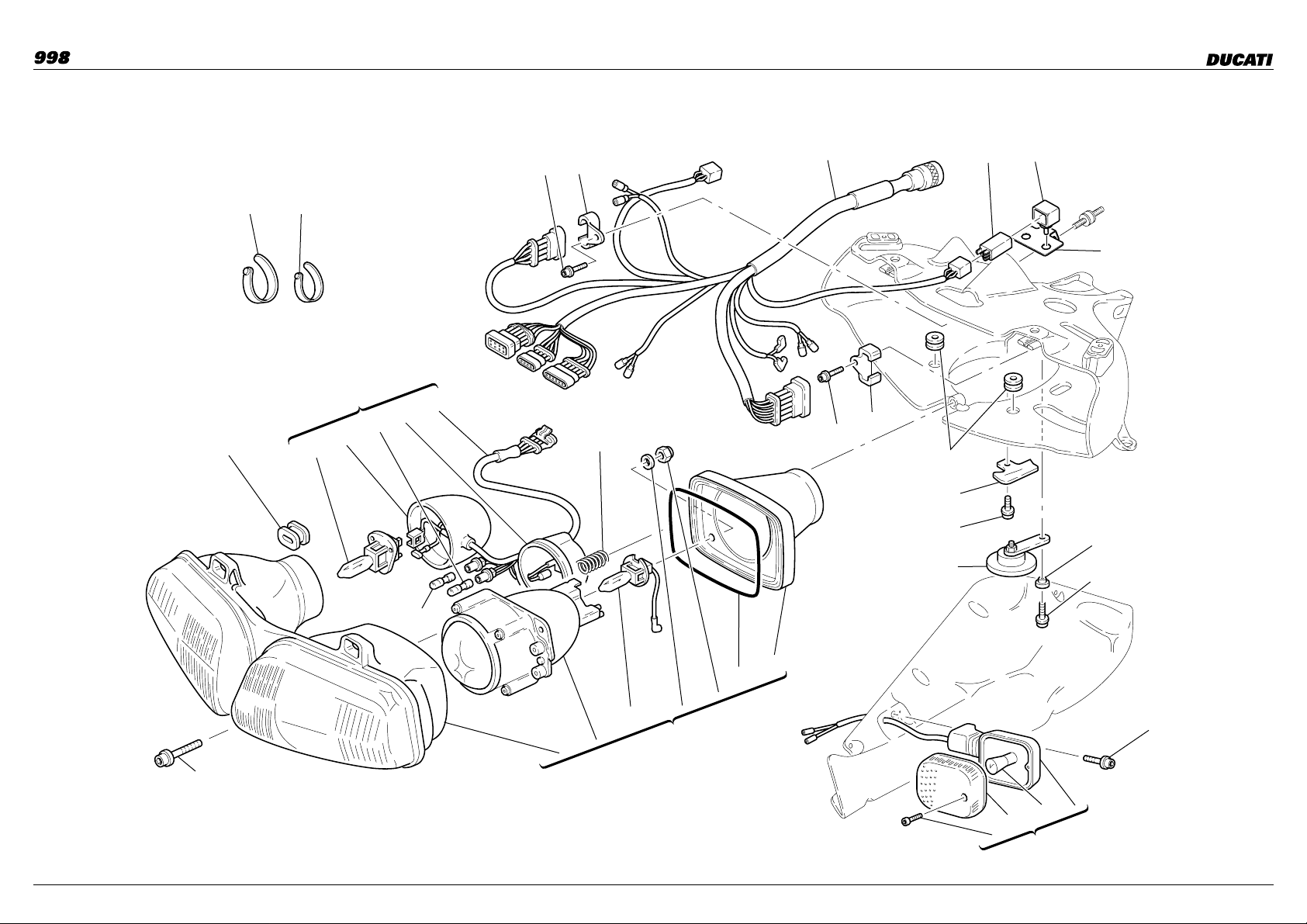 998

DUCATI