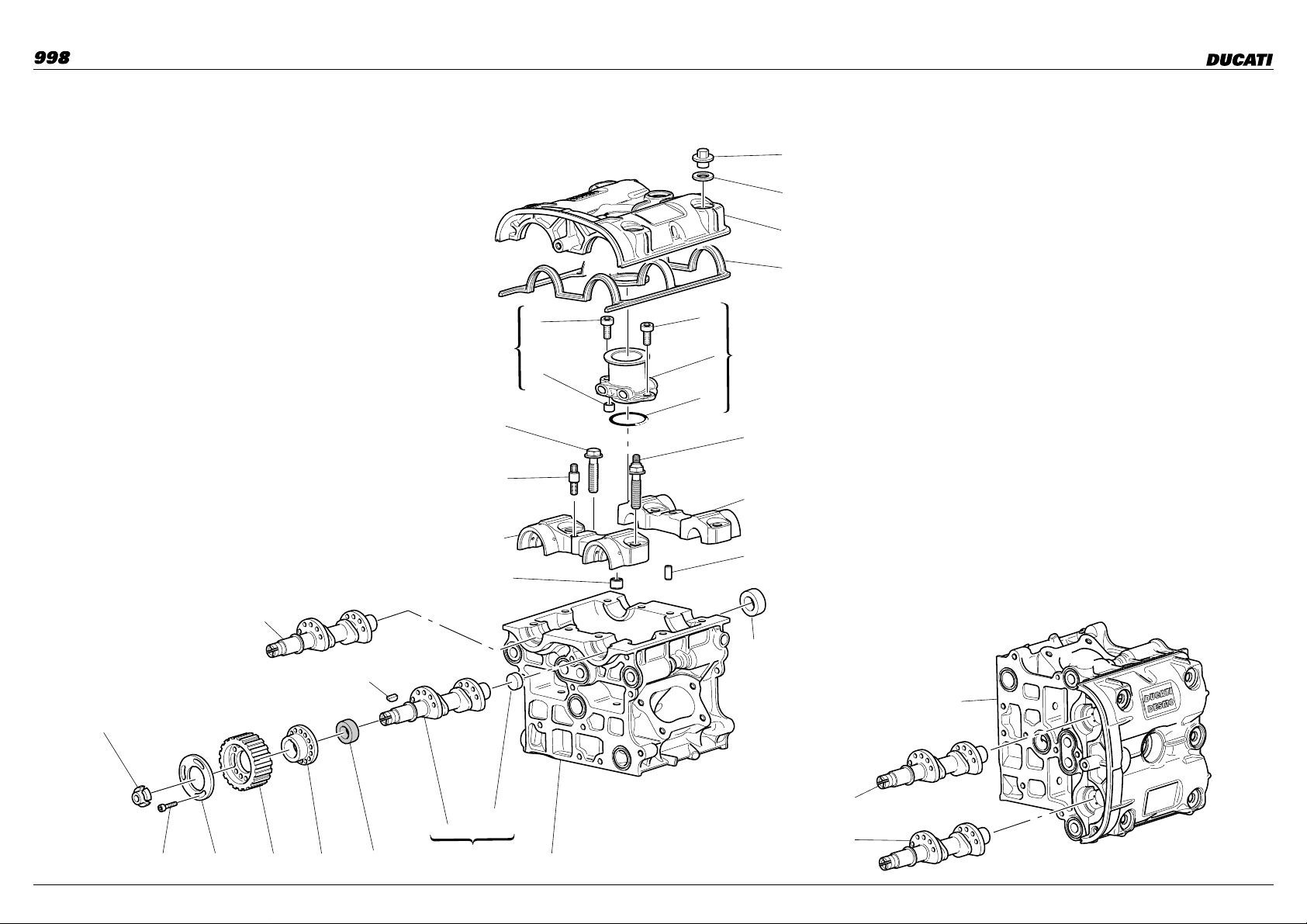 998

DUCATI

DUCATI DESMO