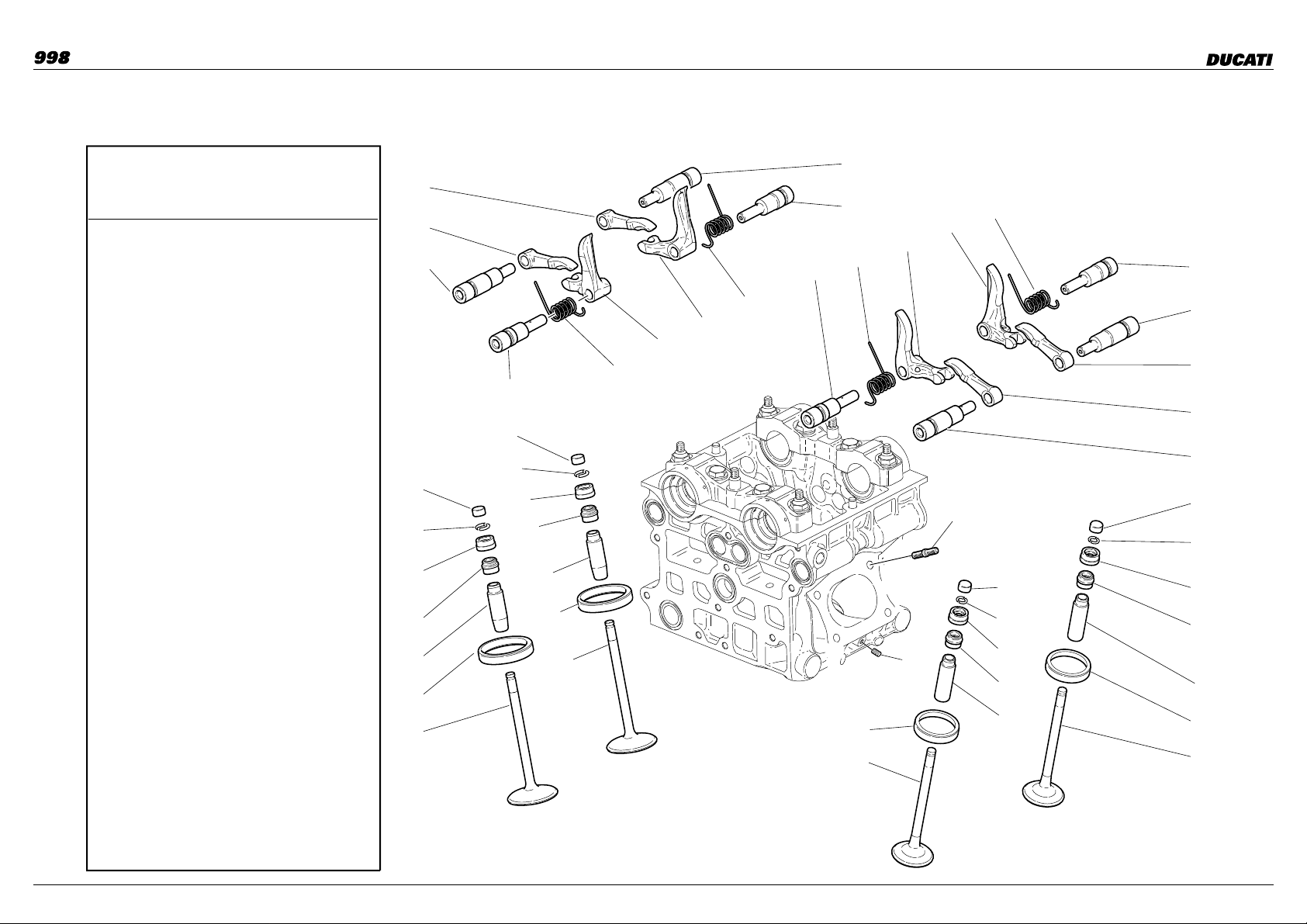 998

DUCATI