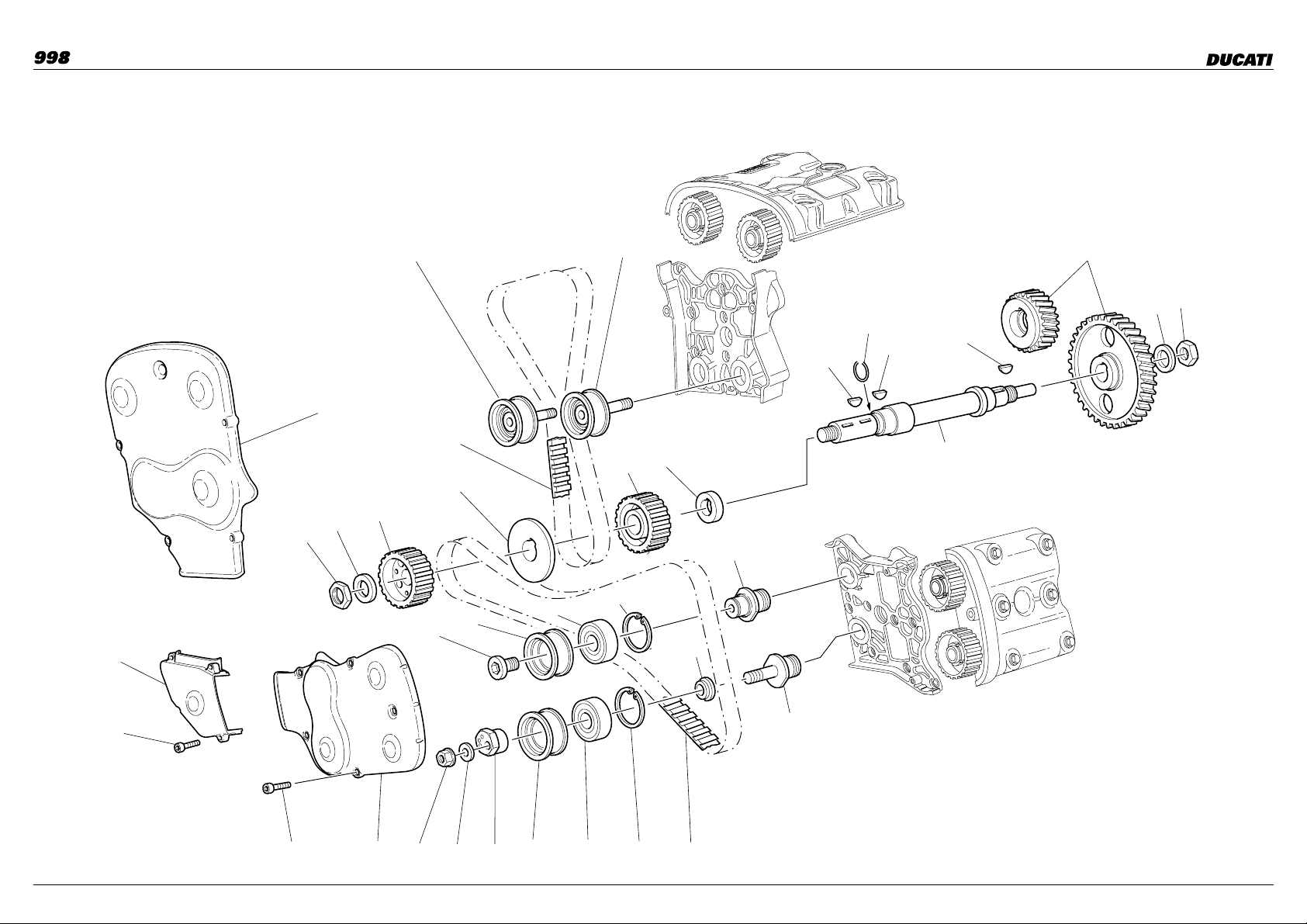 998

DUCATI