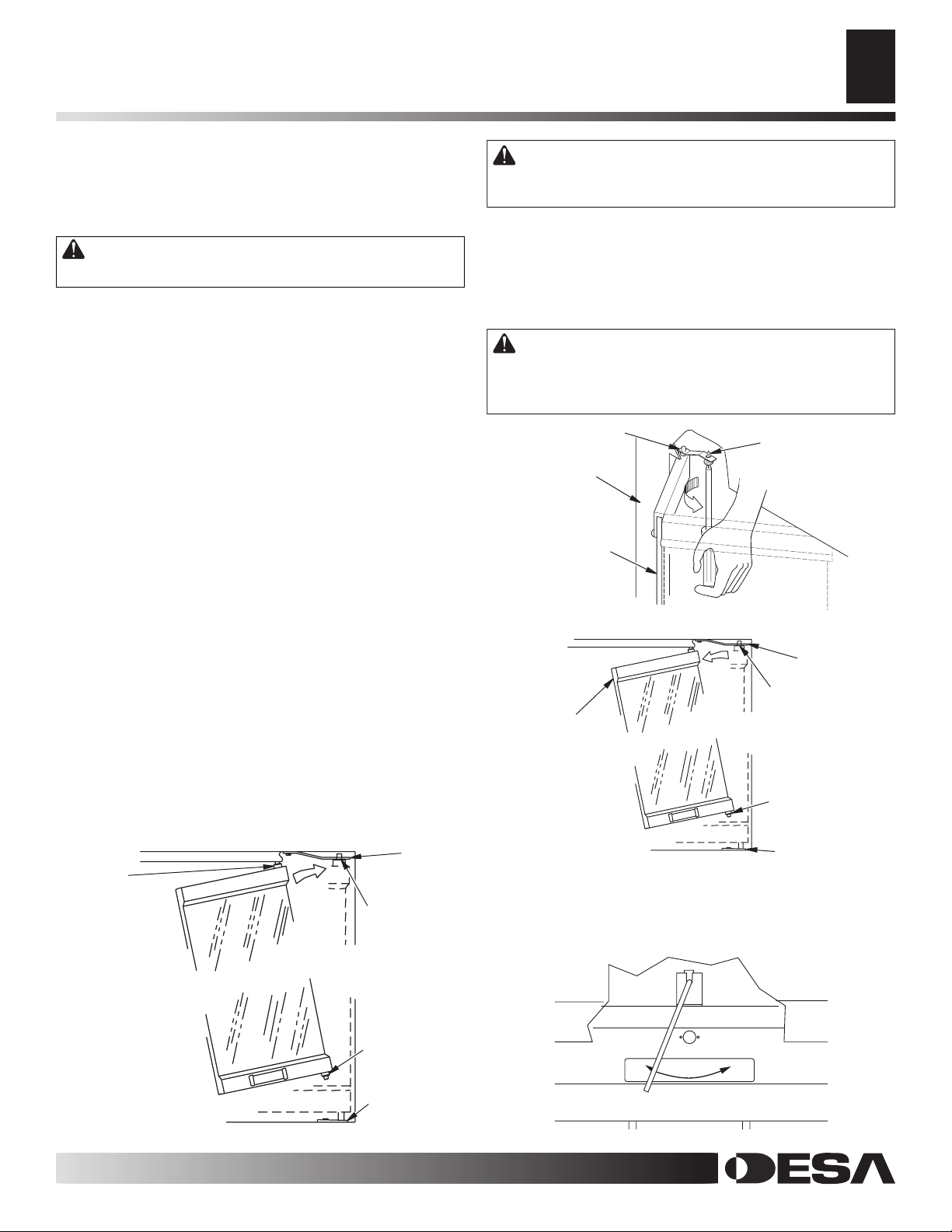 DESA