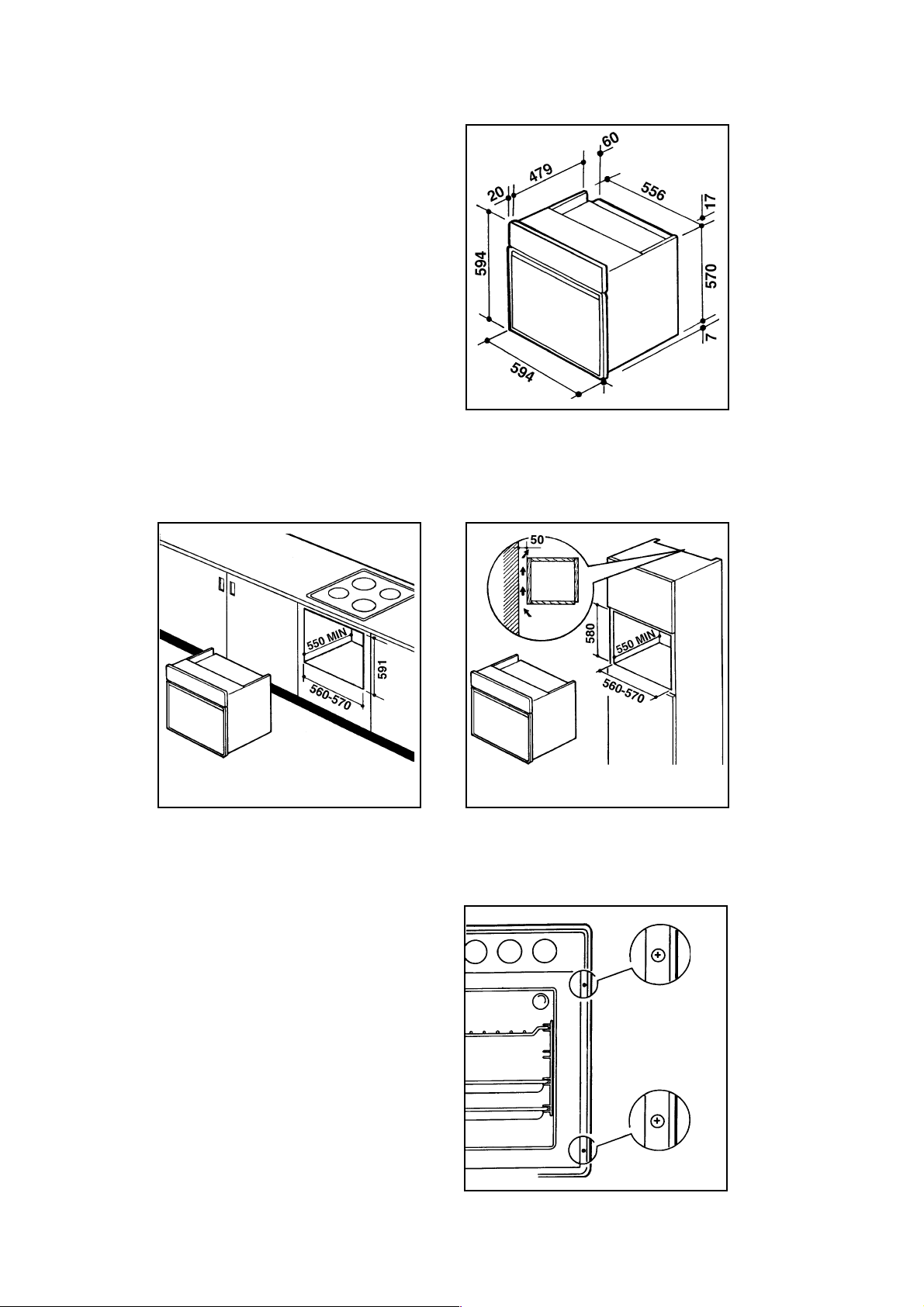 60
479
20
556
17
594
570
7
594

550 MIN
591
560-570

50
580
550 MIN
560-570