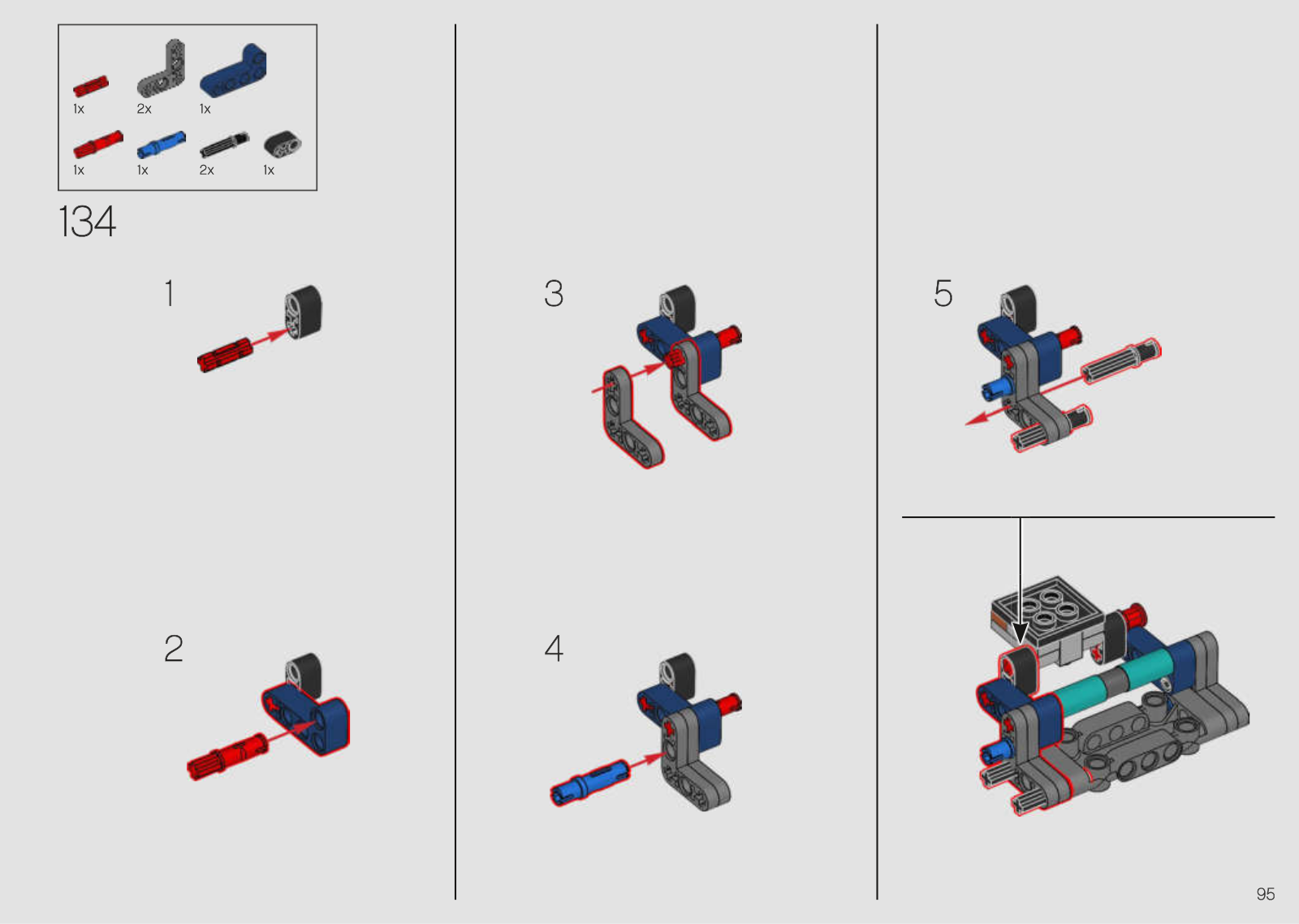 1x 2x 1x
1x 1x 2x 1x

134

1

2

3

4

5

95