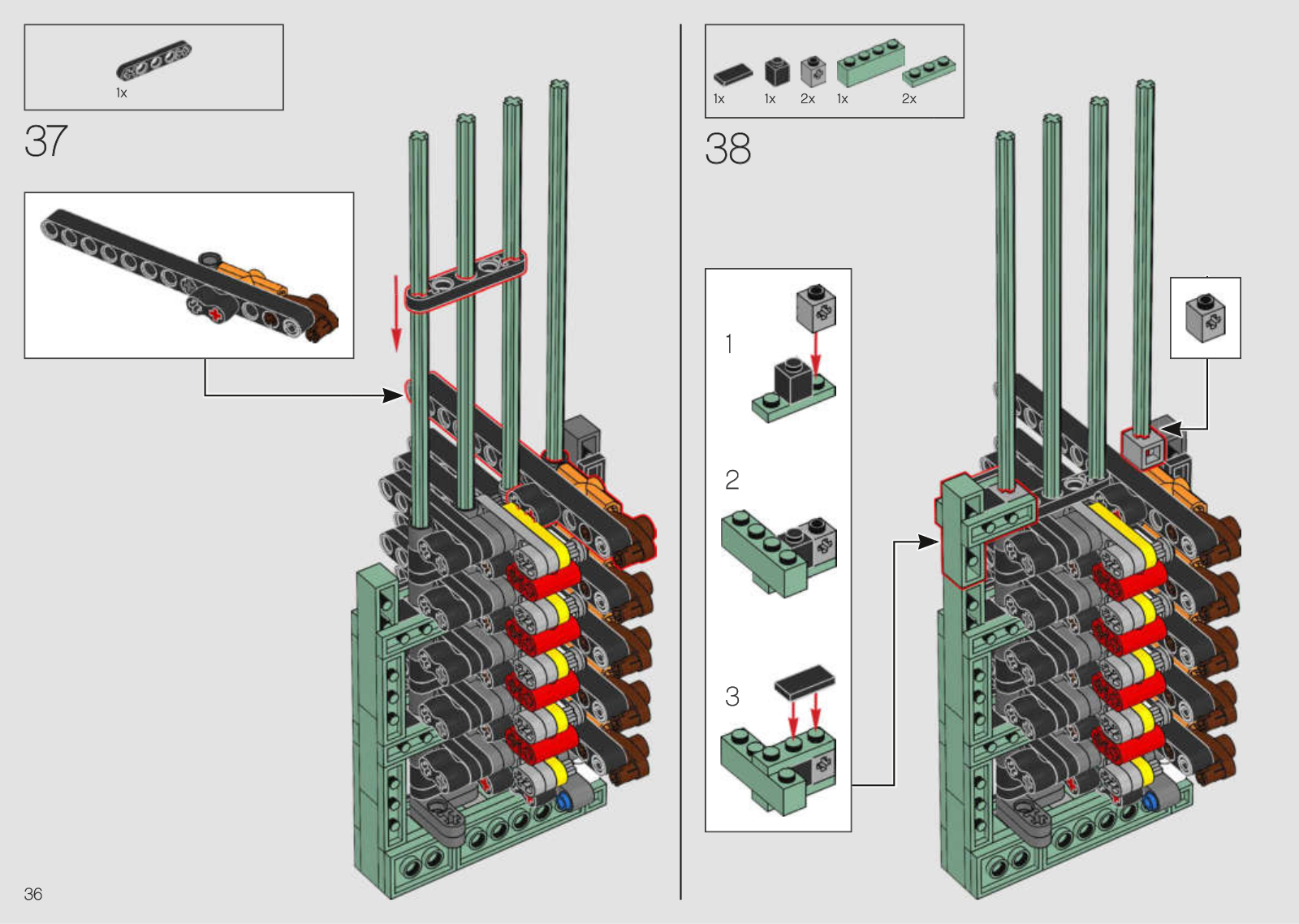 1x

37

1x 1x 2x 1x 2x

38

1

2

3

36