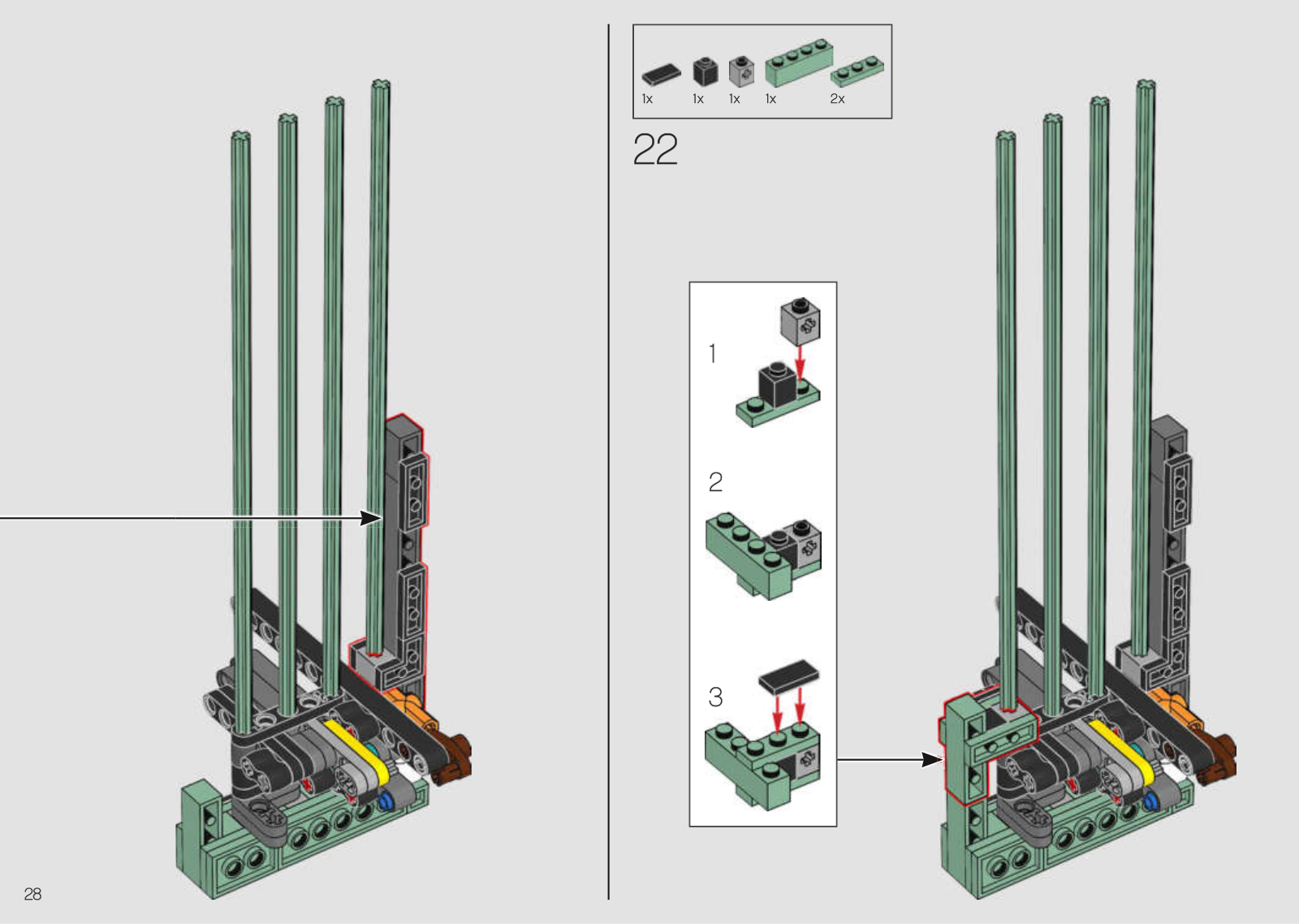 1x 1x 1x 1x 2x

22

1

2

3

28