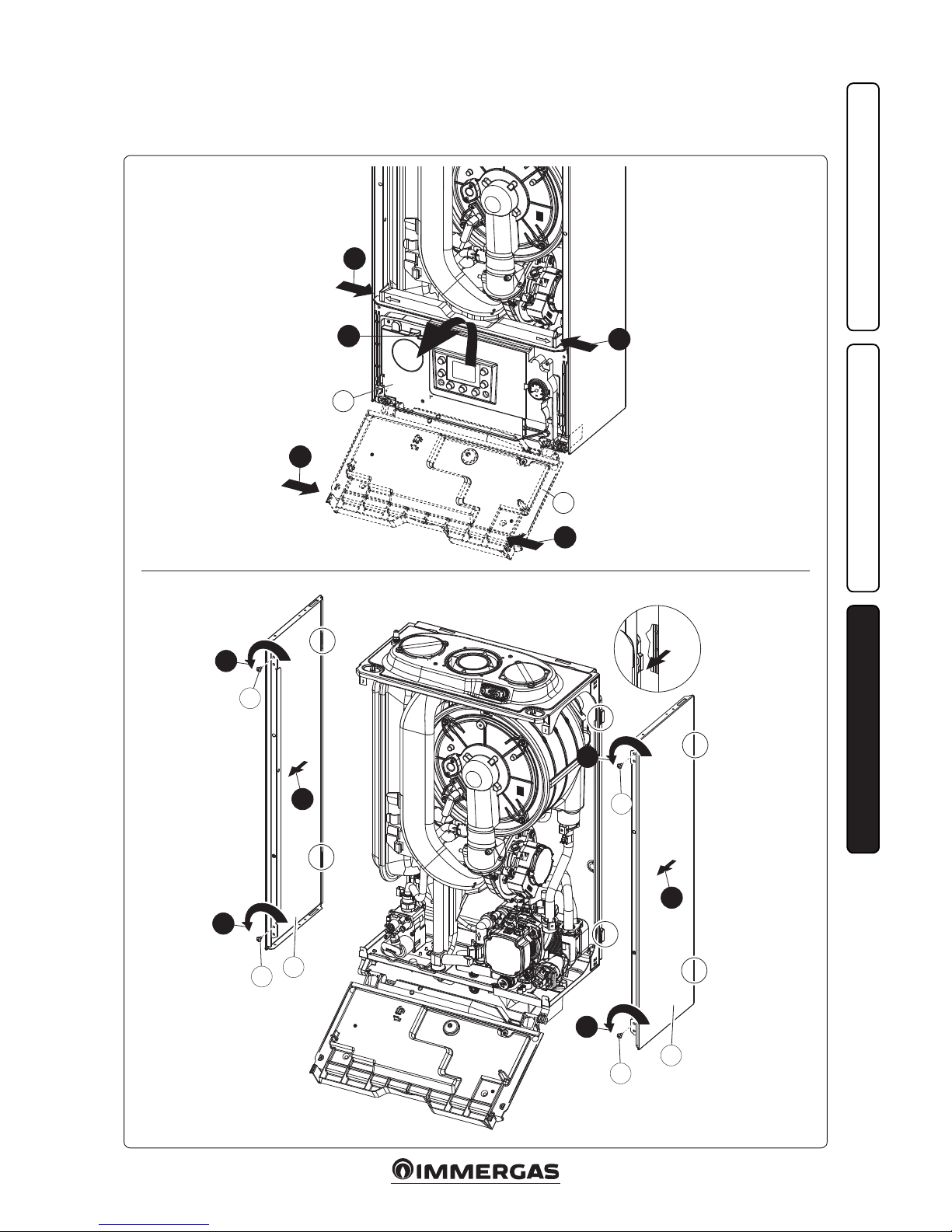 IMMERGAS