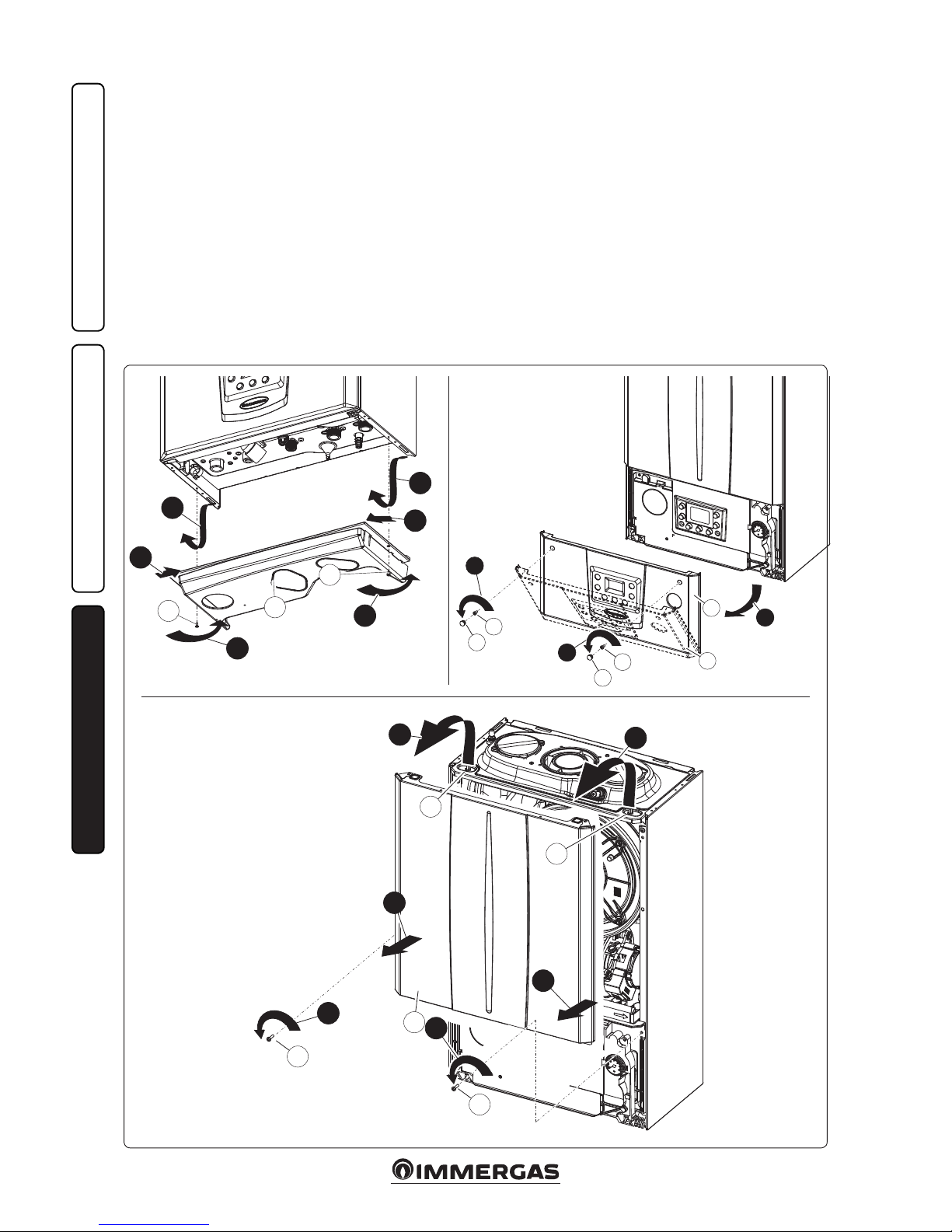 IMMERGAS