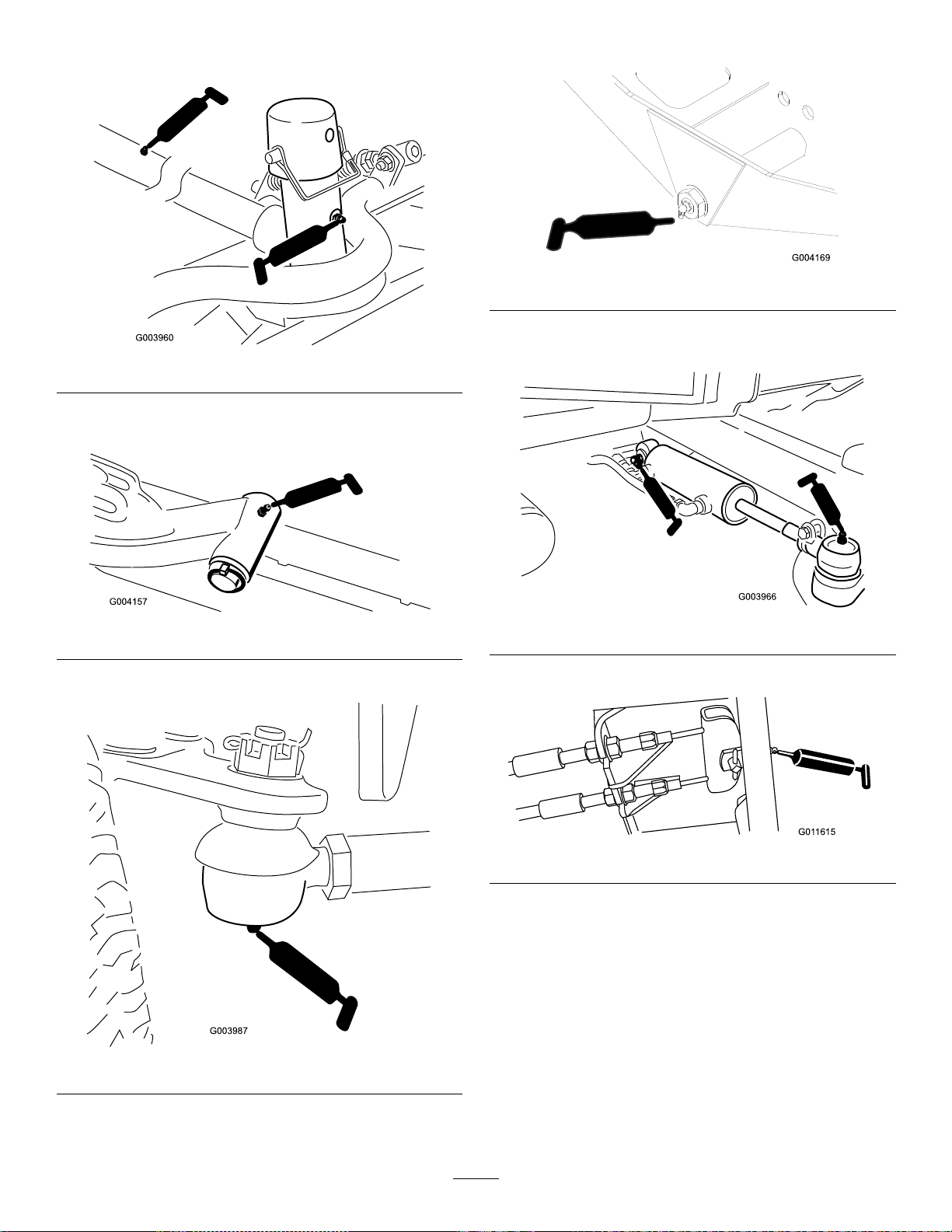 G003960

G004157

G003987

G004169

G003966

G011615