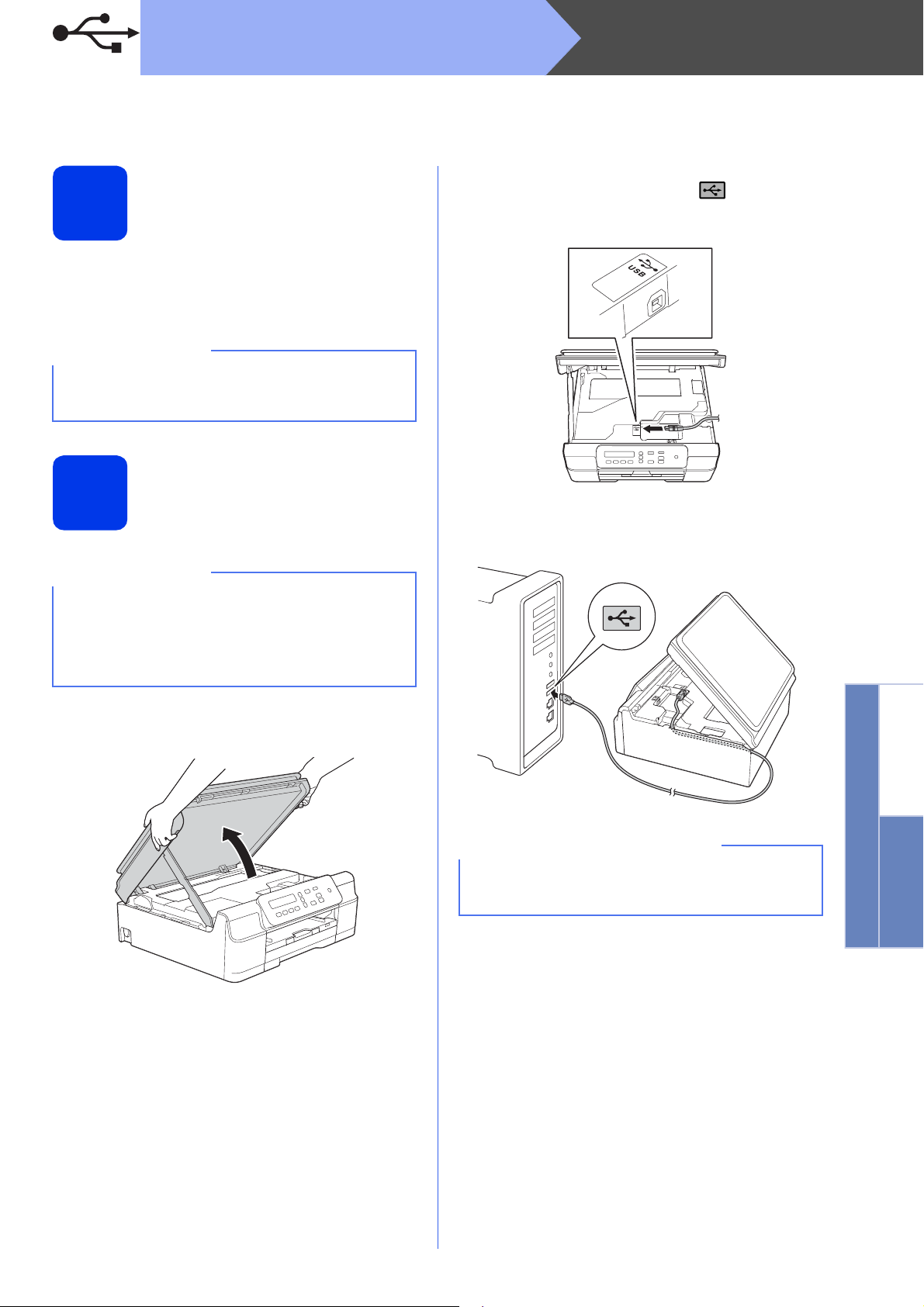 USB