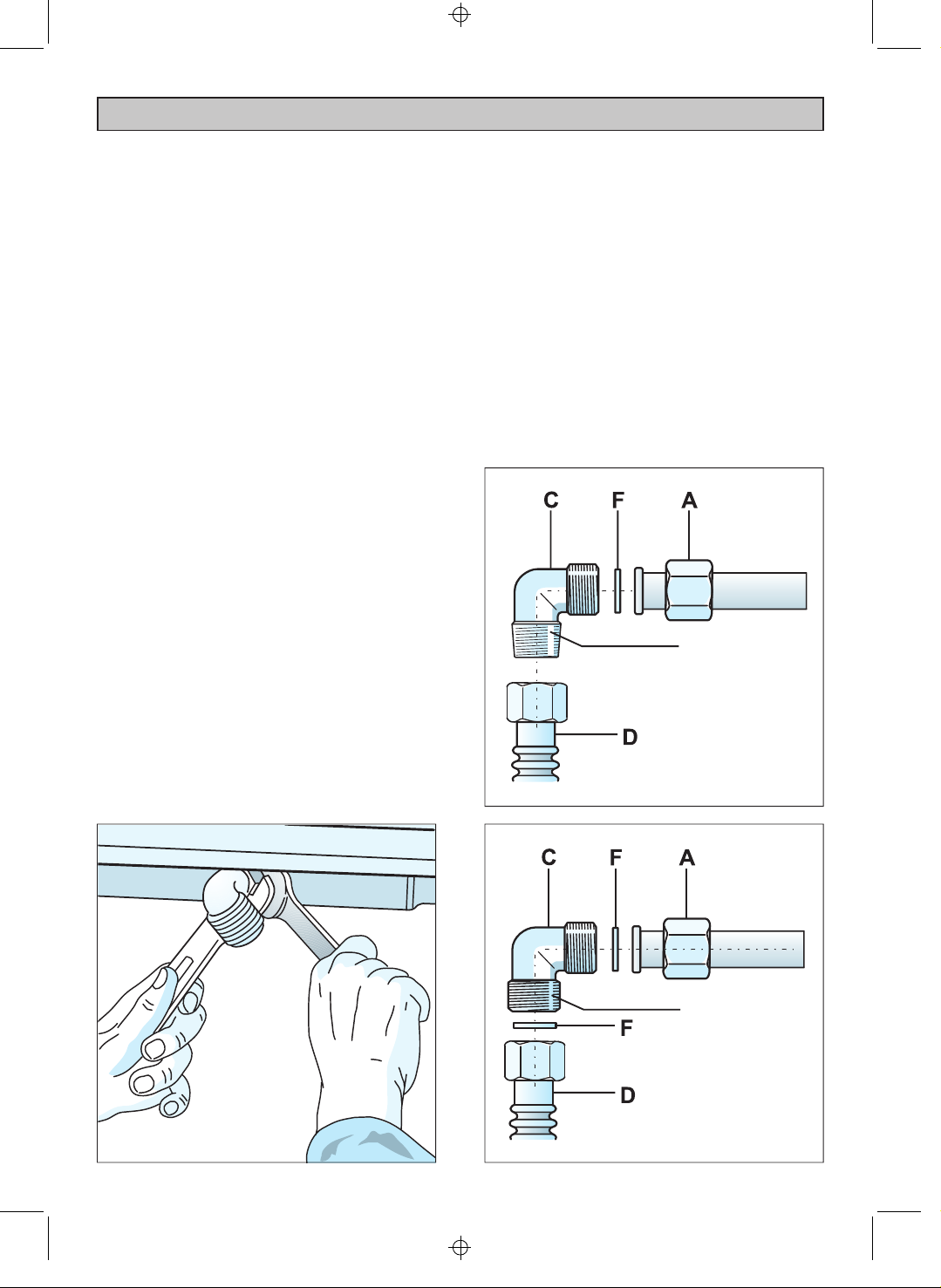 C F A

D

C F A

F

D