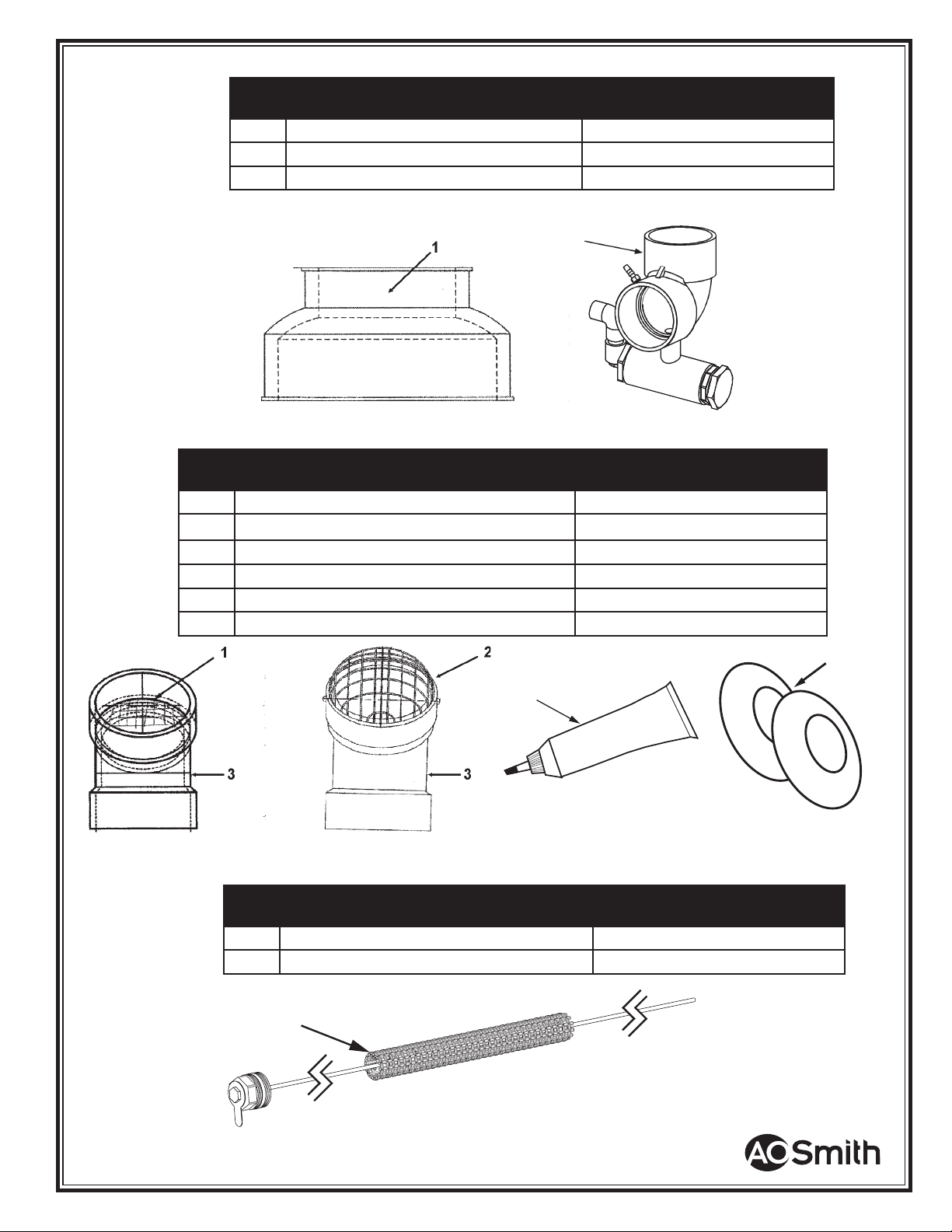 1

1

2

3

3

AO Smith