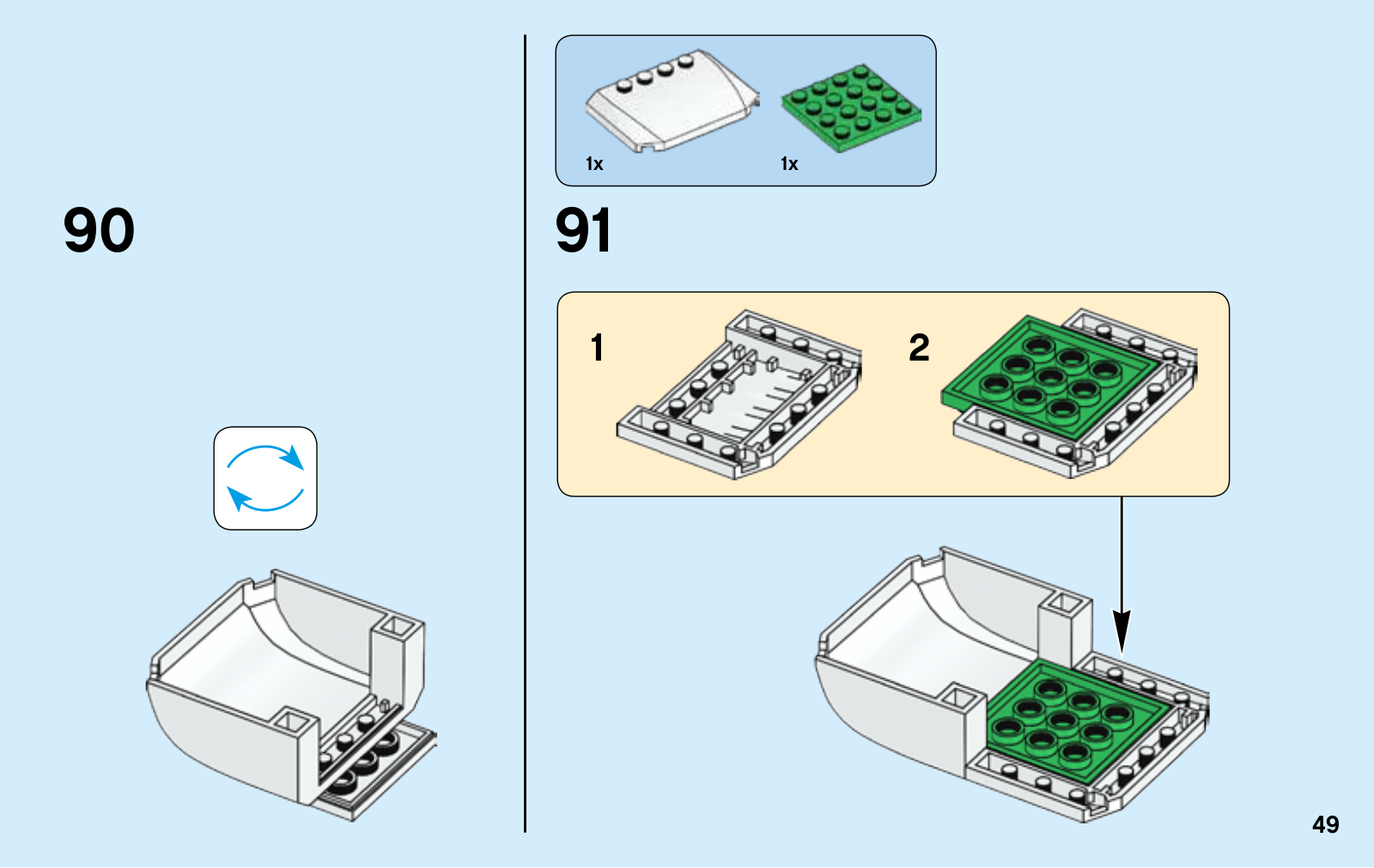 90

1x

1x

91

1

2

49