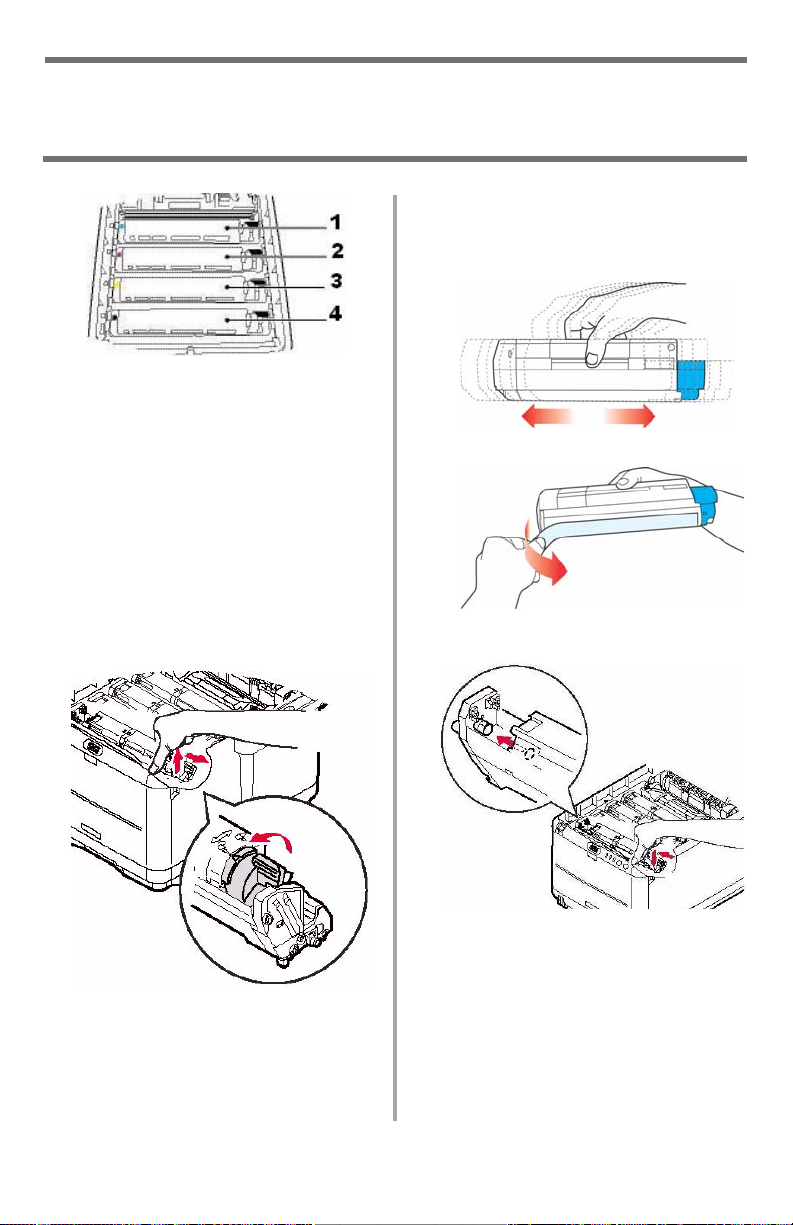 1
2
3
4