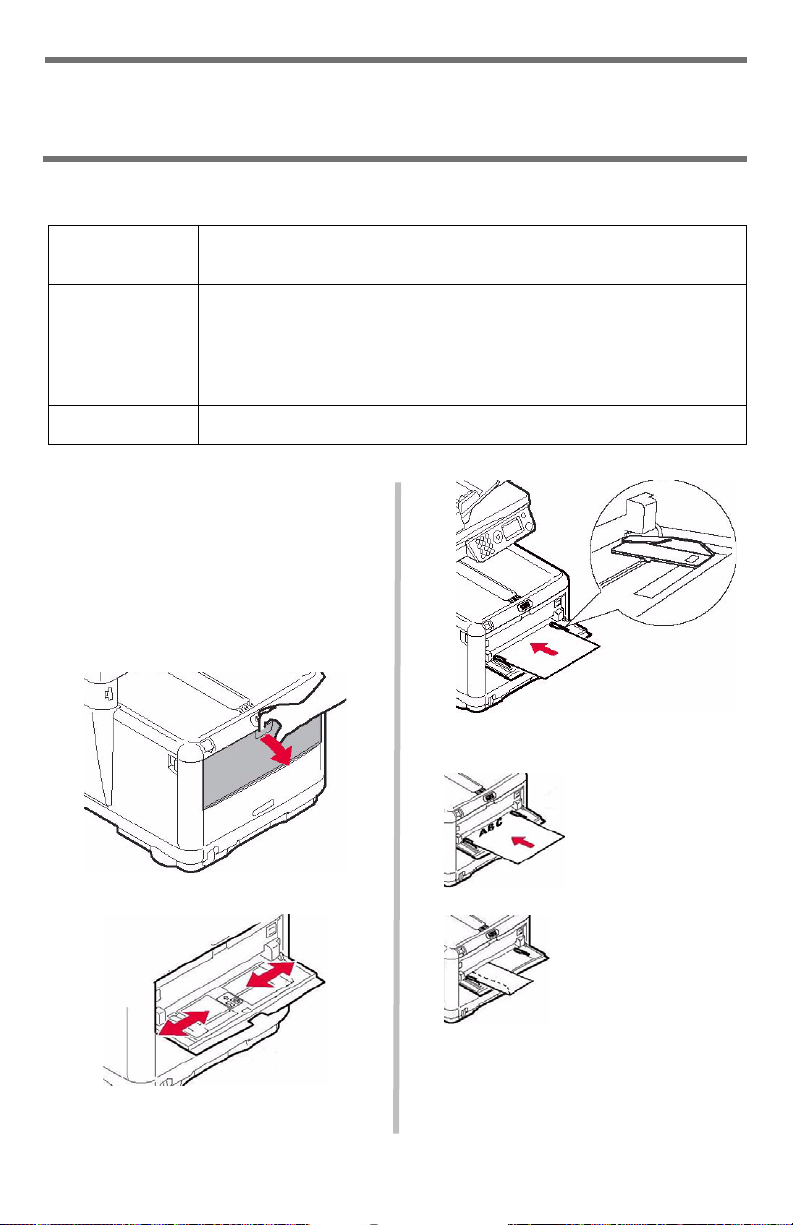 A B C