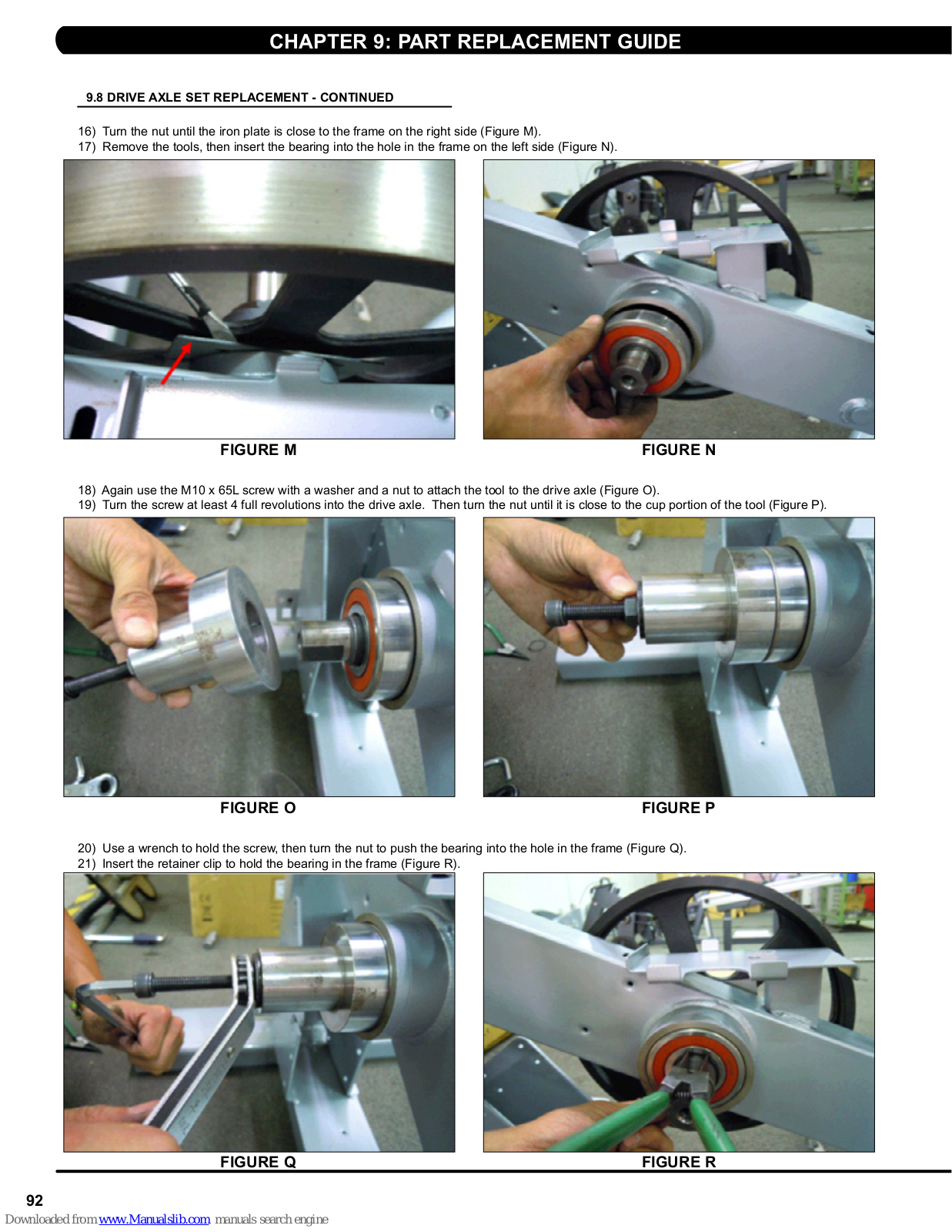 CHAPTER 9: PART REPLACEMENT GUIDE

9.8 DRIVE AXLE SET REPLACEMENT - CONTINUED

16) Turn the nut until the iron plate is close to the frame on the right side (Figure M).
17) Remove the tools, then insert the bearing into the hole in the frame on the left side (Figure N).

FIGURE M

FIGURE N

18) Again use the M10 x 65L screw with a washer and a nut to attach the tool to the drive axle (Figure O).
19) Turn the screw at least 4 full revolutions into the drive axle. Then turn the nut until it is close to the cup portion of the tool (Figure P).

FIGURE O

FIGURE P

20) Use a wrench to hold the screw, then turn the nut to push the bearing into the hole in the frame (Figure Q).
21) Insert the retainer clip to hold the bearing in the frame (Figure R).

FIGURE Q

FIGURE R

92

Downloaded from www.Manualslib.com manuals search engine