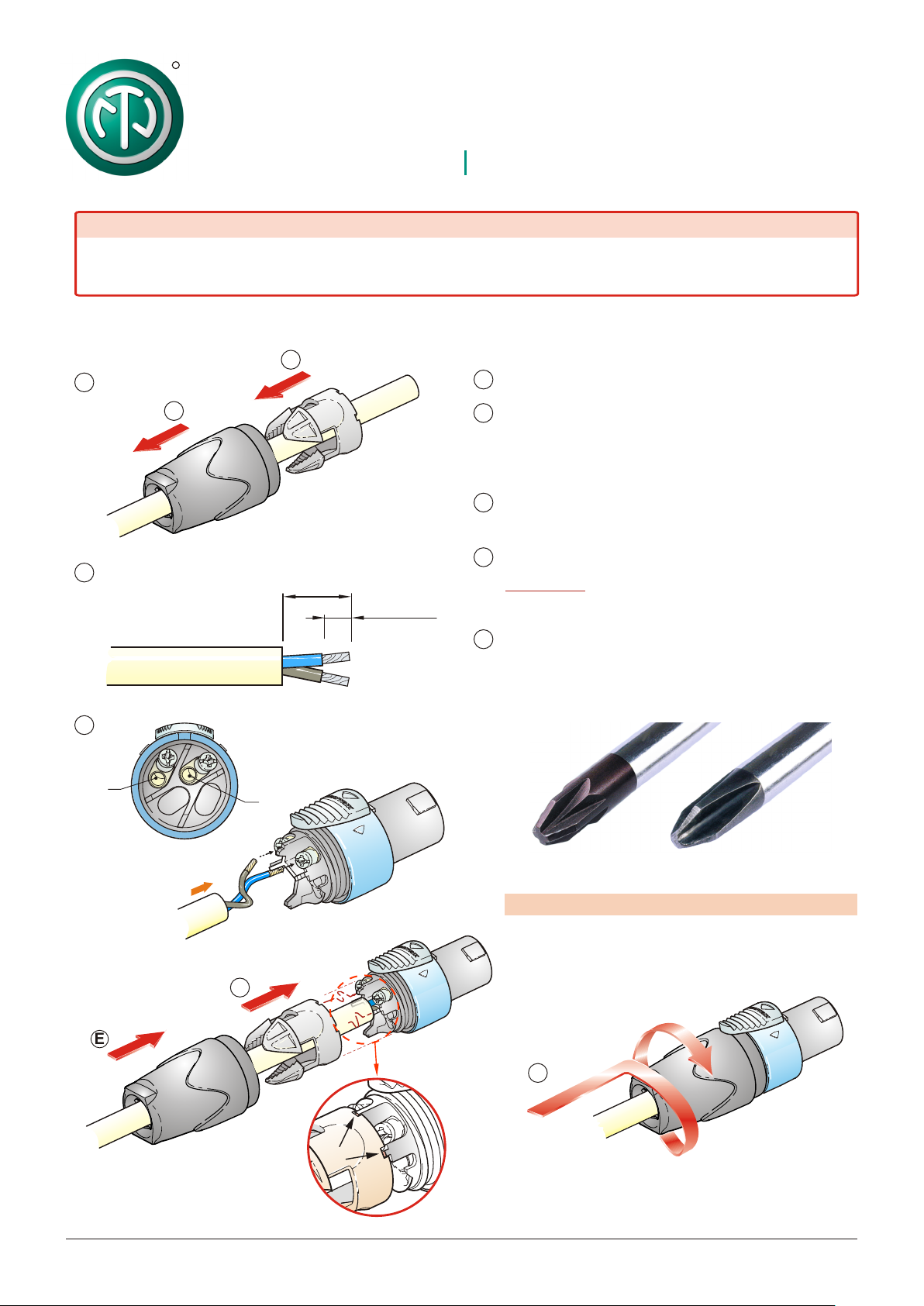 E