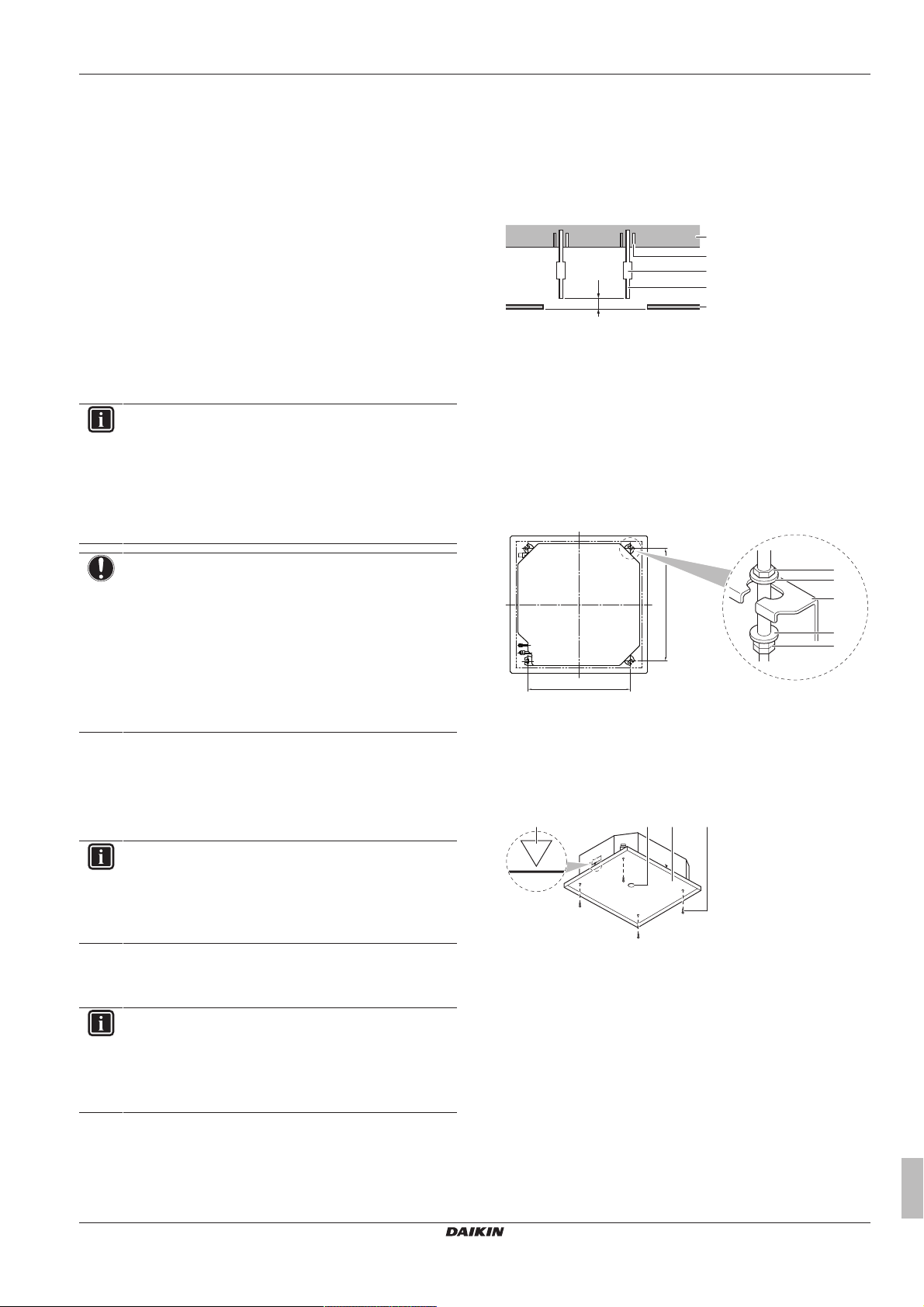 DAIKIN