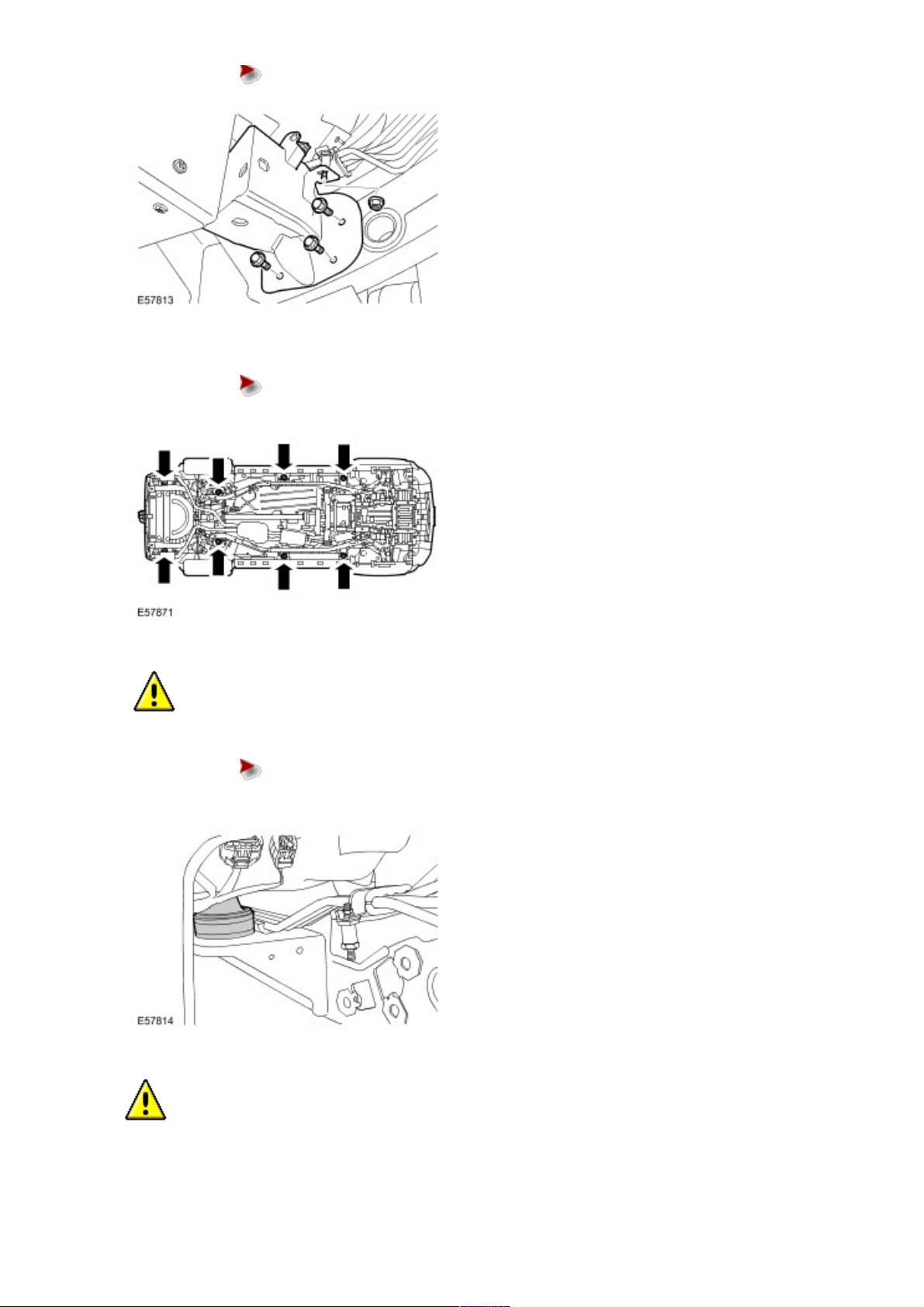 E57813

E57871

E57814