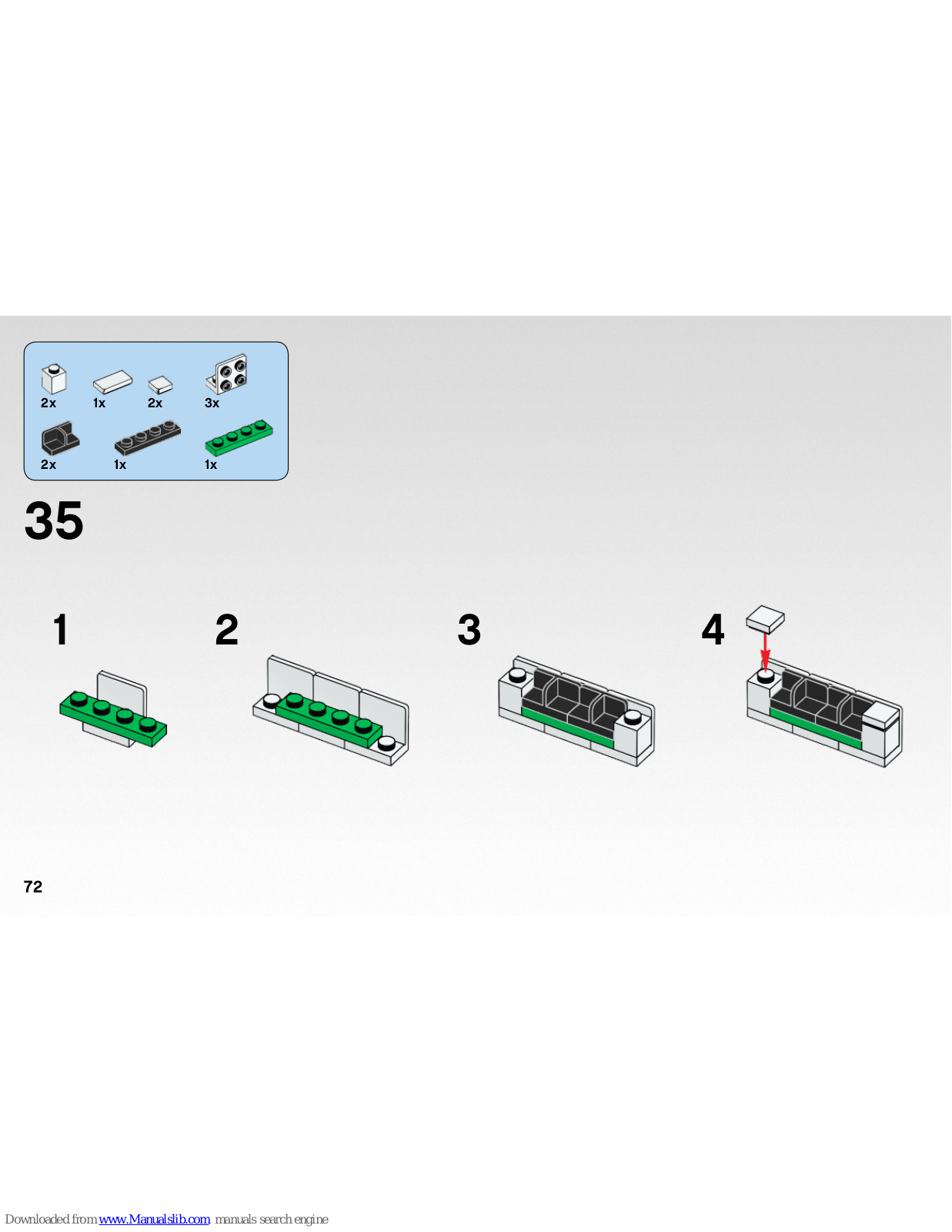 2x 1x 2x 3x

2x 1x 1x

35

1

2

3

4

72

Downloaded from www.Manualslib.com manuals search engine