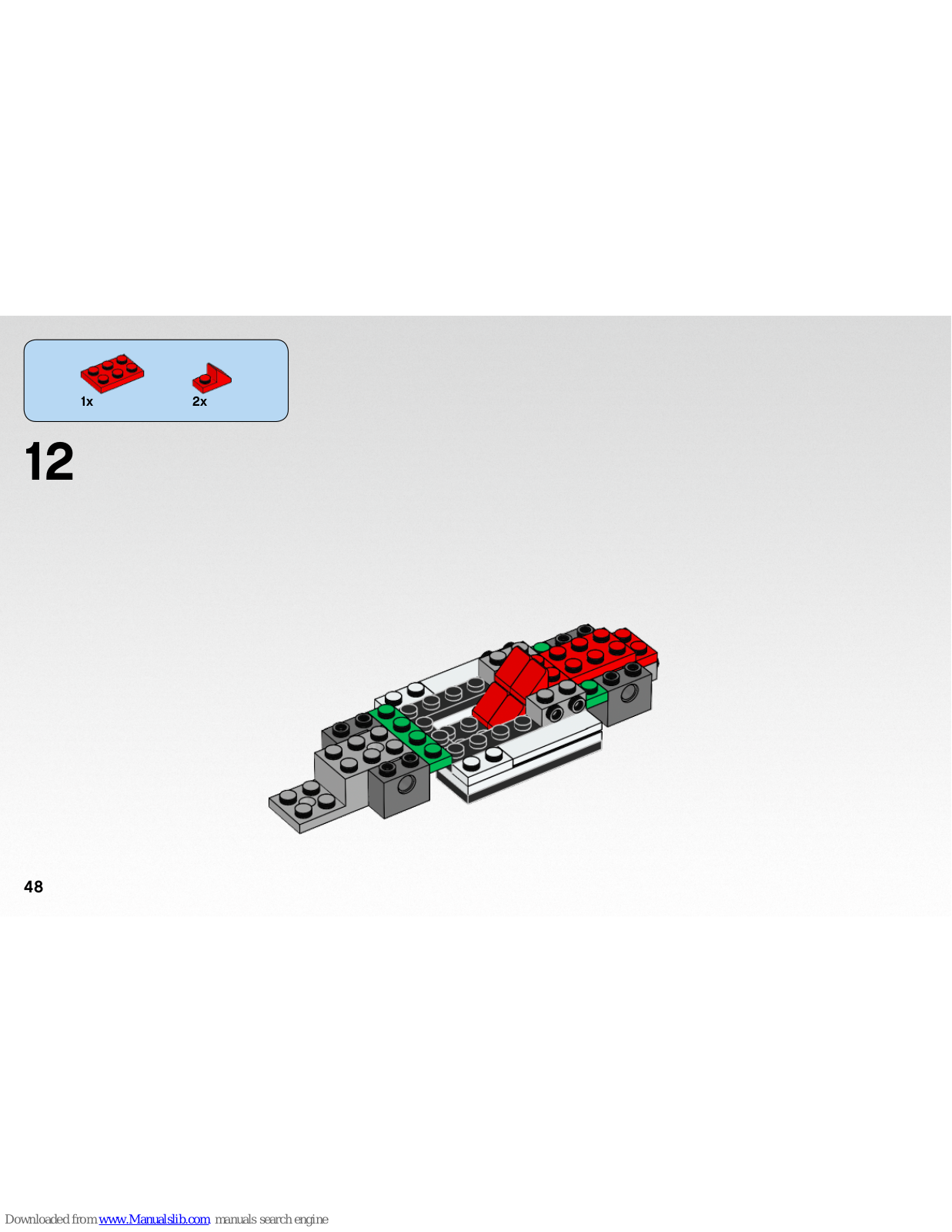 1x 2x

12

48

Downloaded from www.Manualslib.com manuals search engine