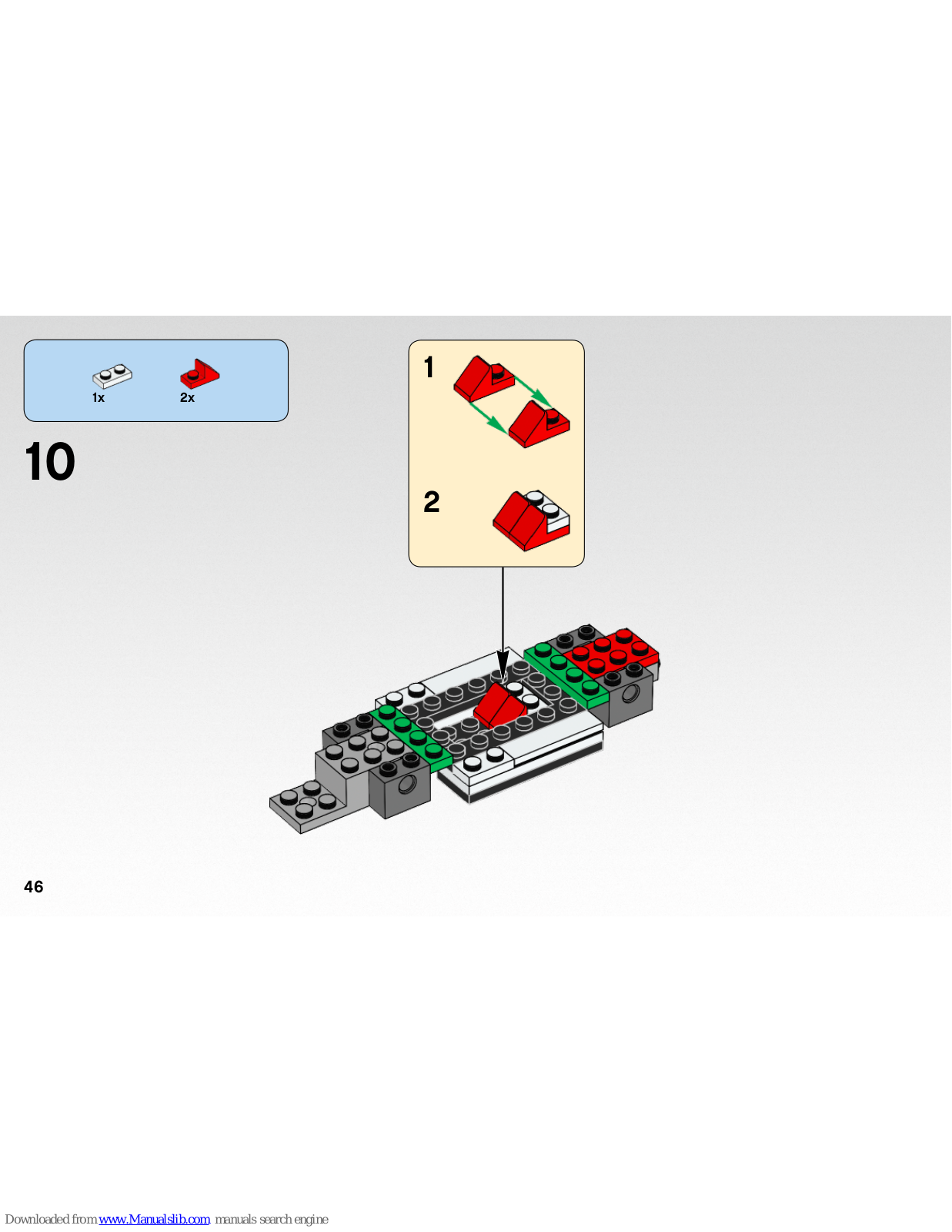 1x
2x

10

1

2

46

Downloaded from www.Manualslib.com manuals search engine