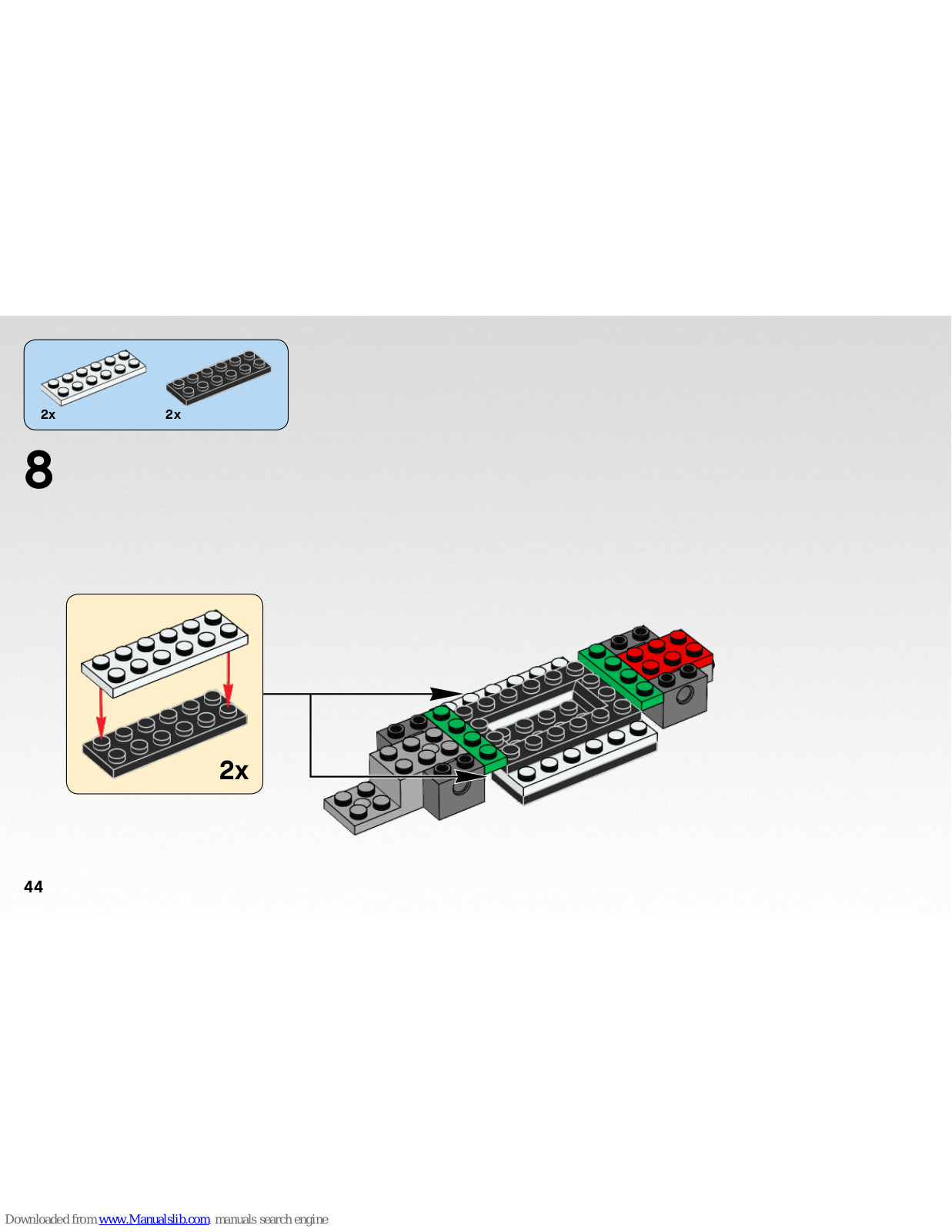 2x 2x

8

2x

44

Downloaded from www.Manualslib.com manuals search engine