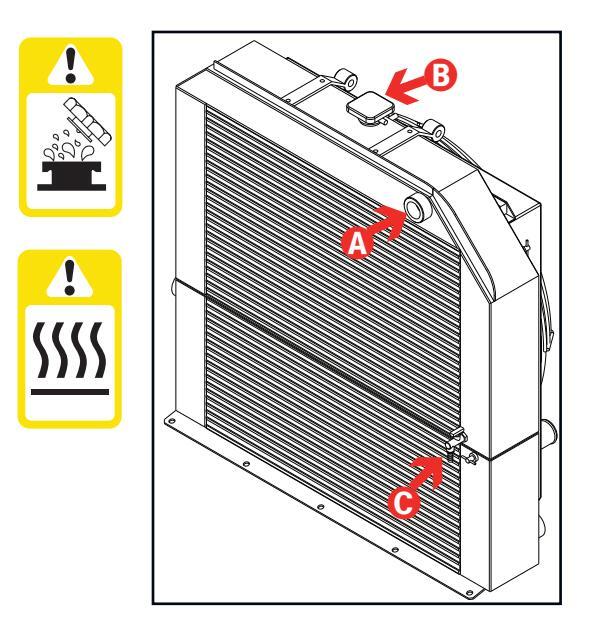 B
A
C