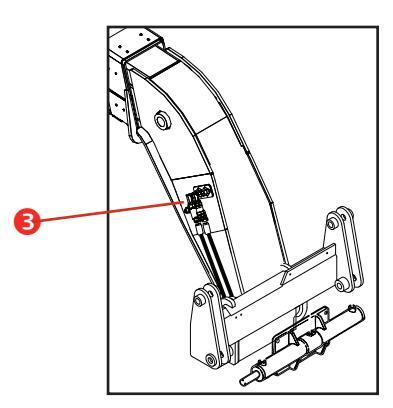 3