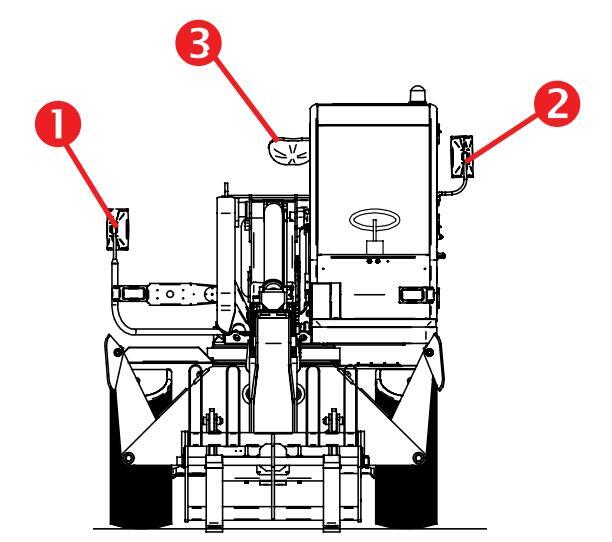 3
1
2